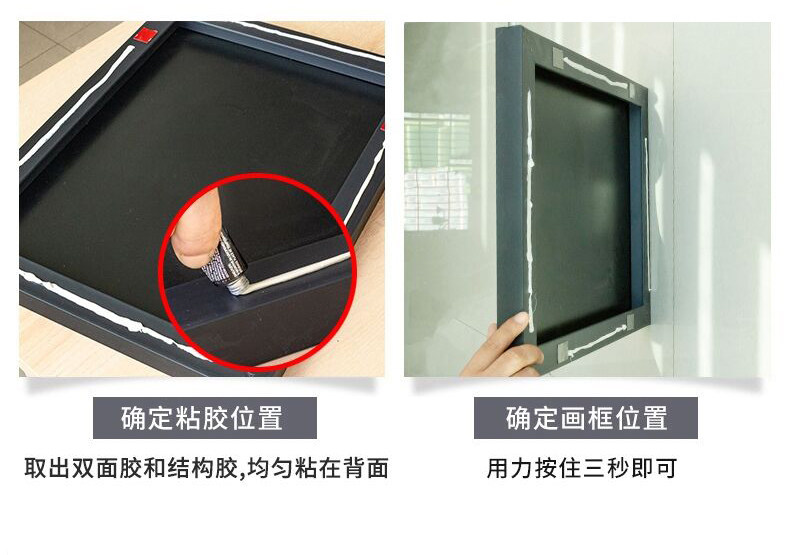 确定粘胶位置

取出双面胶和结构胶,均匀粘在背面

确定画框位置

用力按住三秒即可