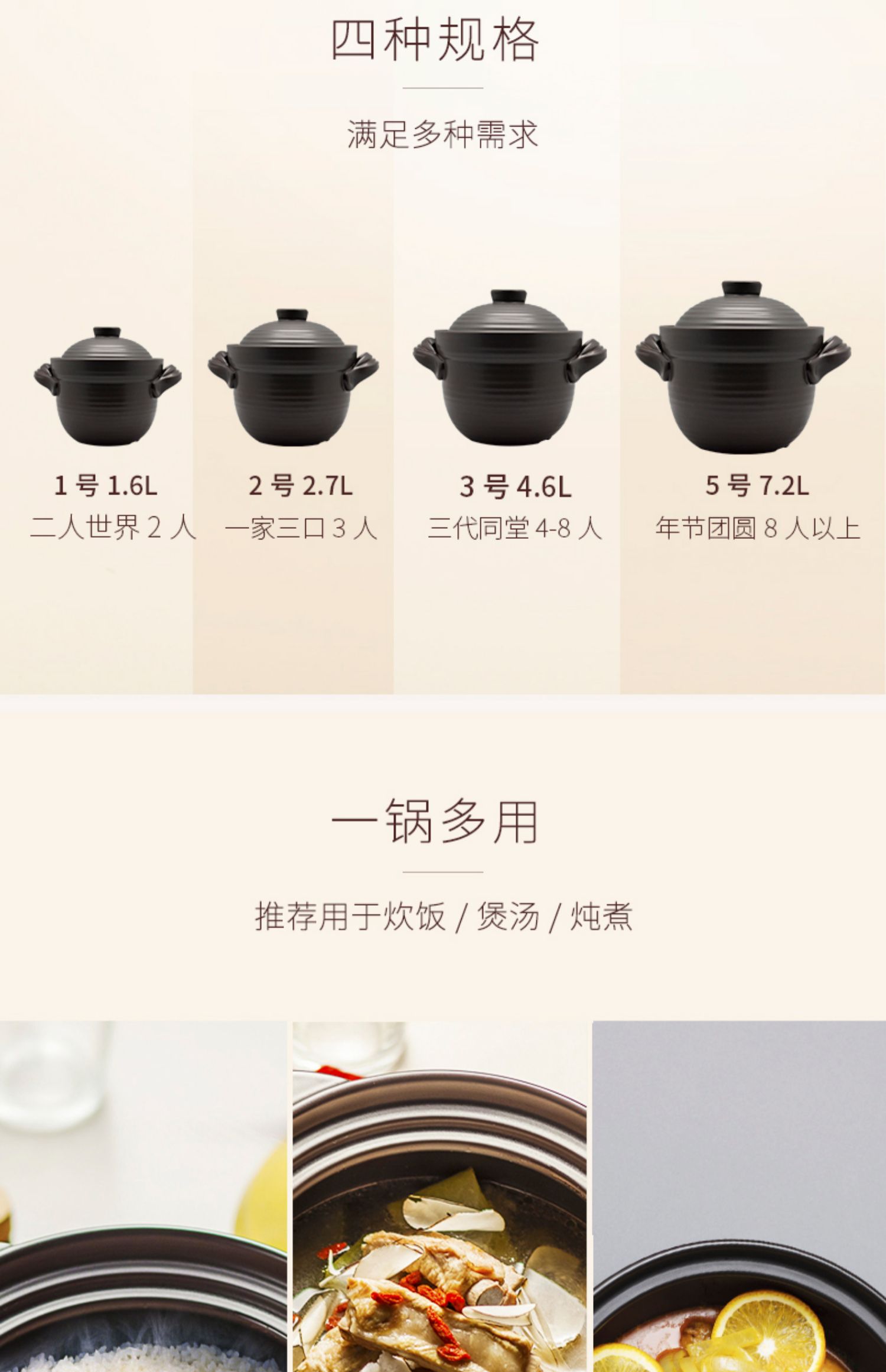 四种规格

满足多种需求

1 号 1.6L
二人世界 2 人

2 号 2.7L
一家三口 3 人

3 号 4.6L
三代同堂 4-8 人

5 号 7.2L
年节团圆 8 人以上

一锅多用

推荐用于炊饭 / 煲汤 / 炖煮