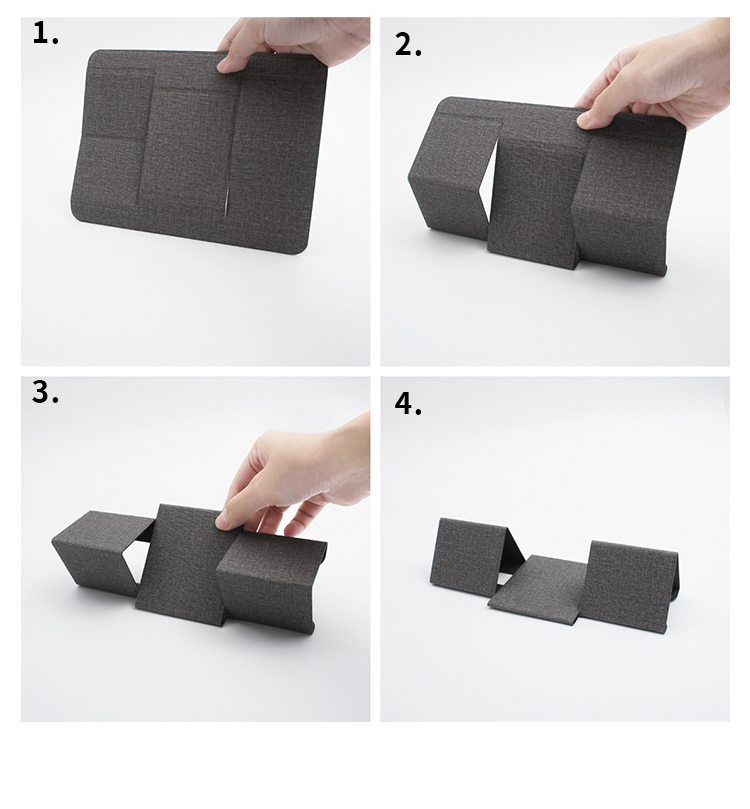 1.

2.

3.

4.