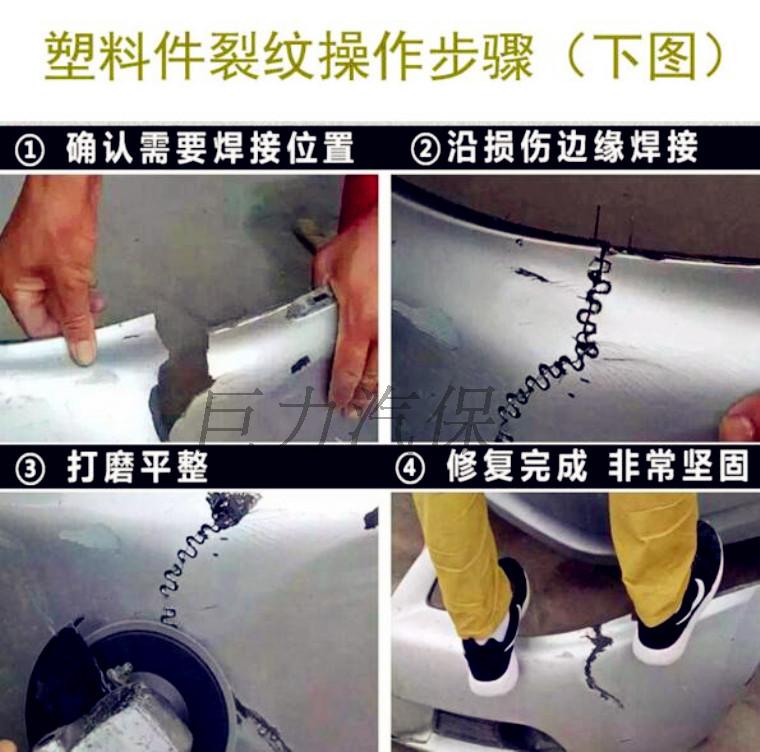 塑料件裂纹操作步骤（下图）

① 确认需要焊接位置

② 沿损伤边缘焊接

巨力汽保

③ 打磨平整

④ 修复完成 非常坚固