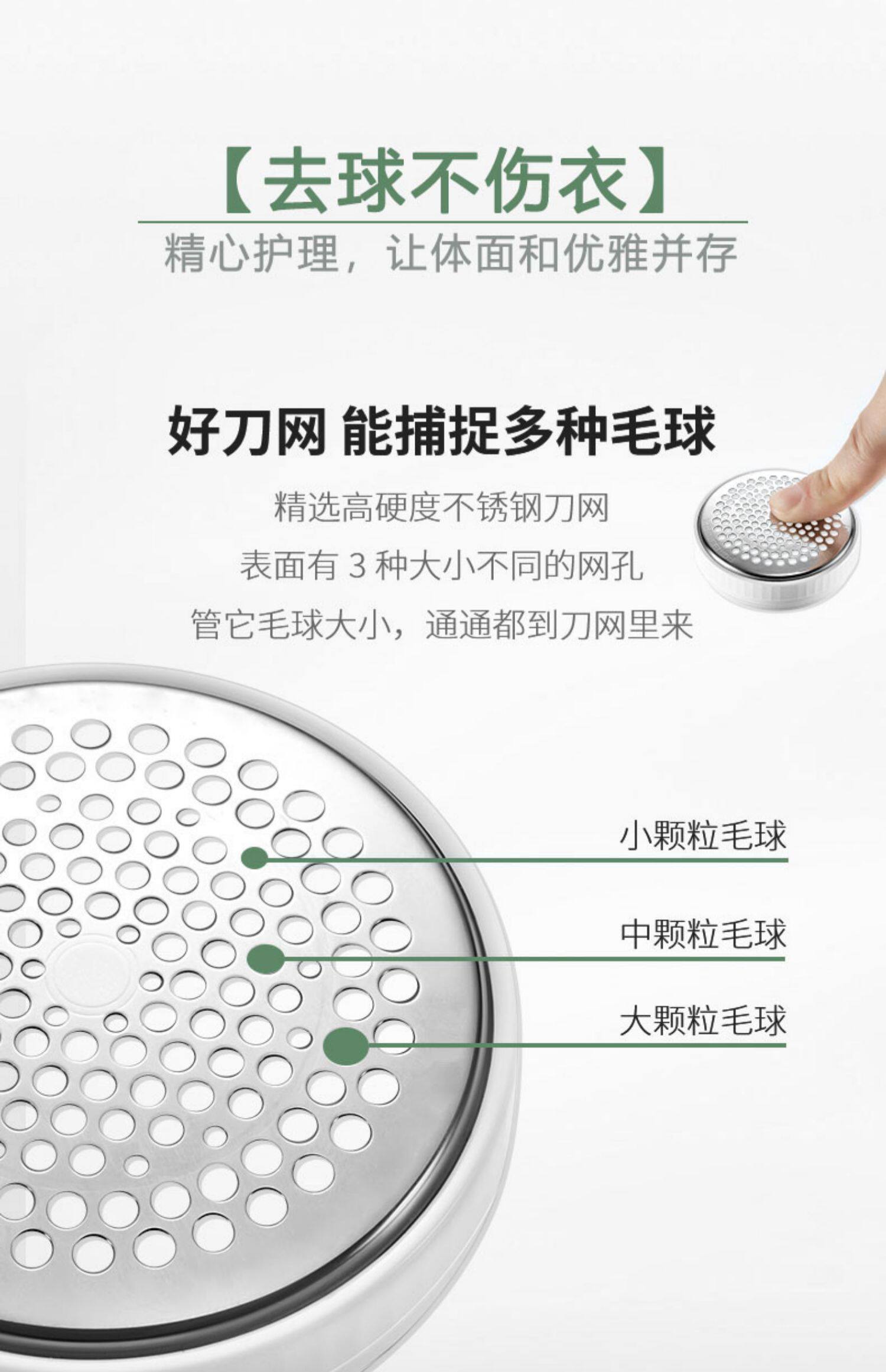 【去球不伤衣】

精心护理，让体面和优雅并存

好刀网 能捕捉多种毛球

精选高硬度不锈钢刀网

表面有 3 种大小不同的网孔

管它毛球大小，通通都到刀网里来

小颗粒毛球

中颗粒毛球

大颗粒毛球