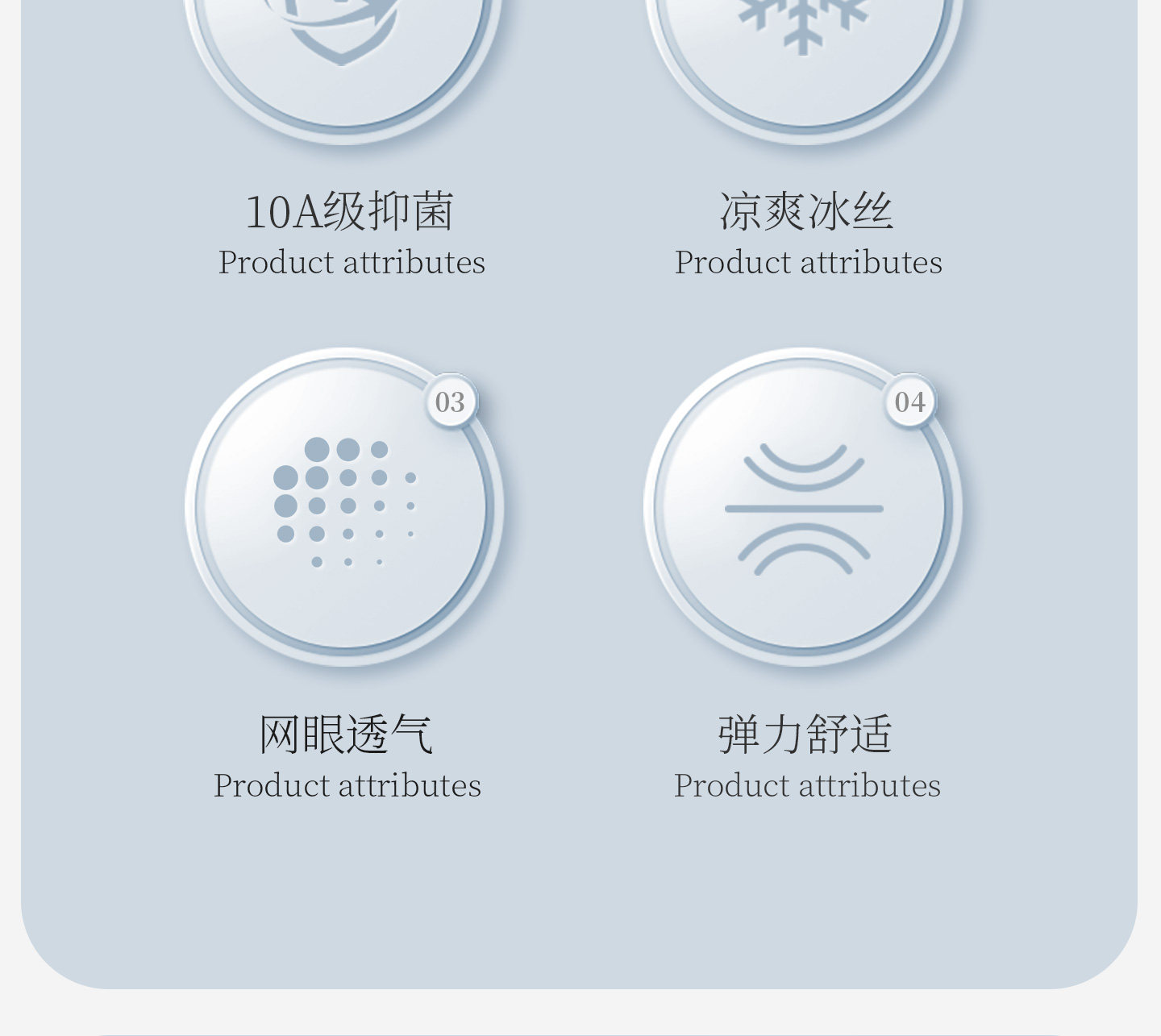 10A级抑菌
Product attributes

凉爽冰丝
Product attributes

03

网眼透气
Product attributes

04

弹力舒适
Product attributes