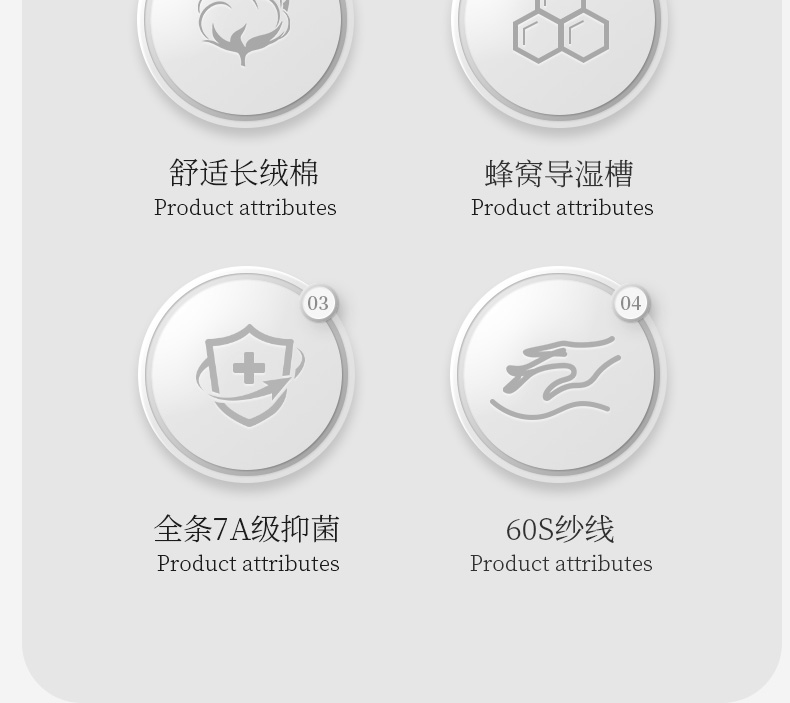 舒适长绒棉
Product attributes

蜂窝导湿槽
Product attributes

03

全条7A级抑菌
Product attributes

04

60S纱线
Product attributes