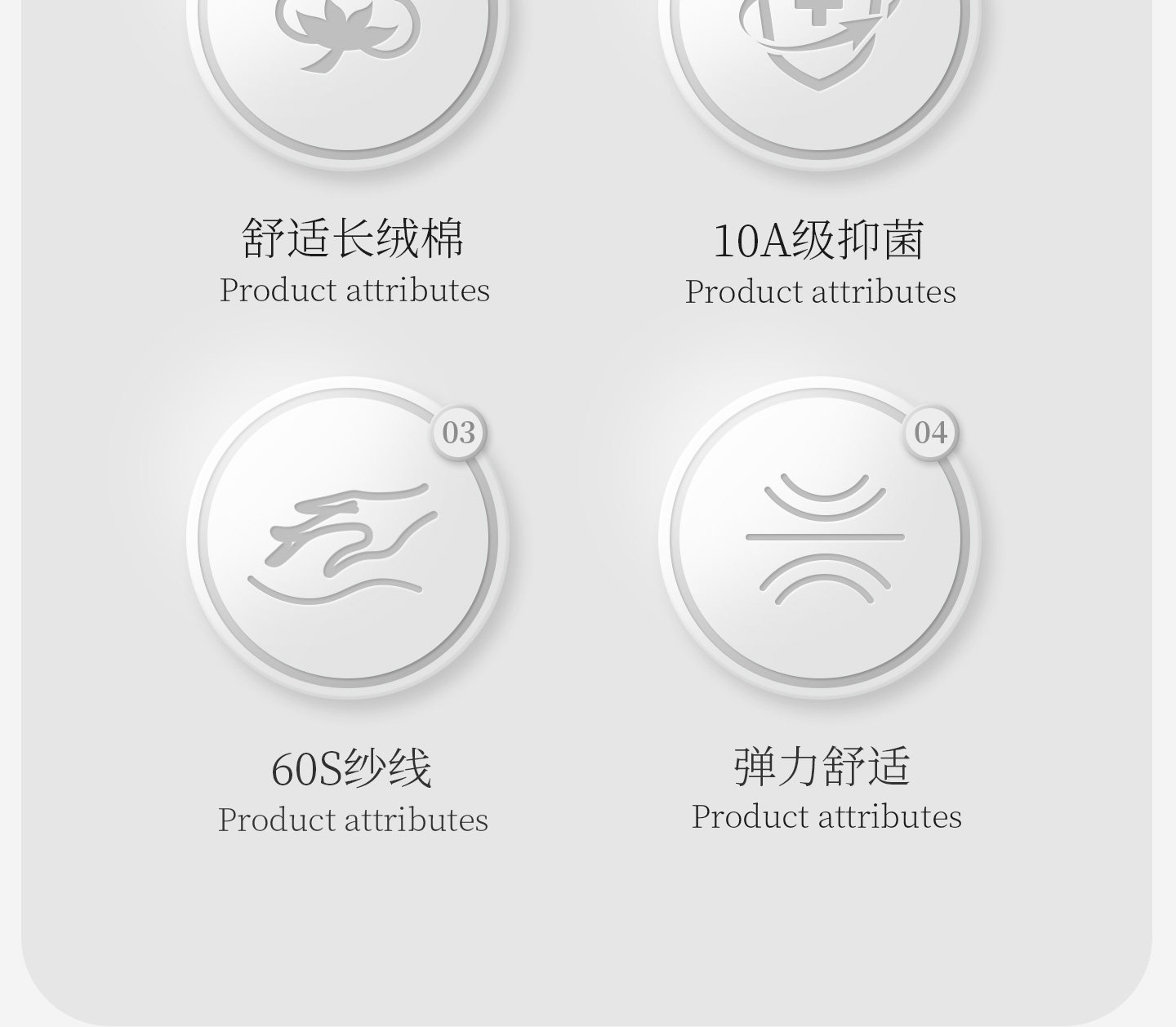 舒适长绒棉
Product attributes

10A级抑菌
Product attributes

03

60S纱线
Product attributes

04

弹力舒适
Product attributes