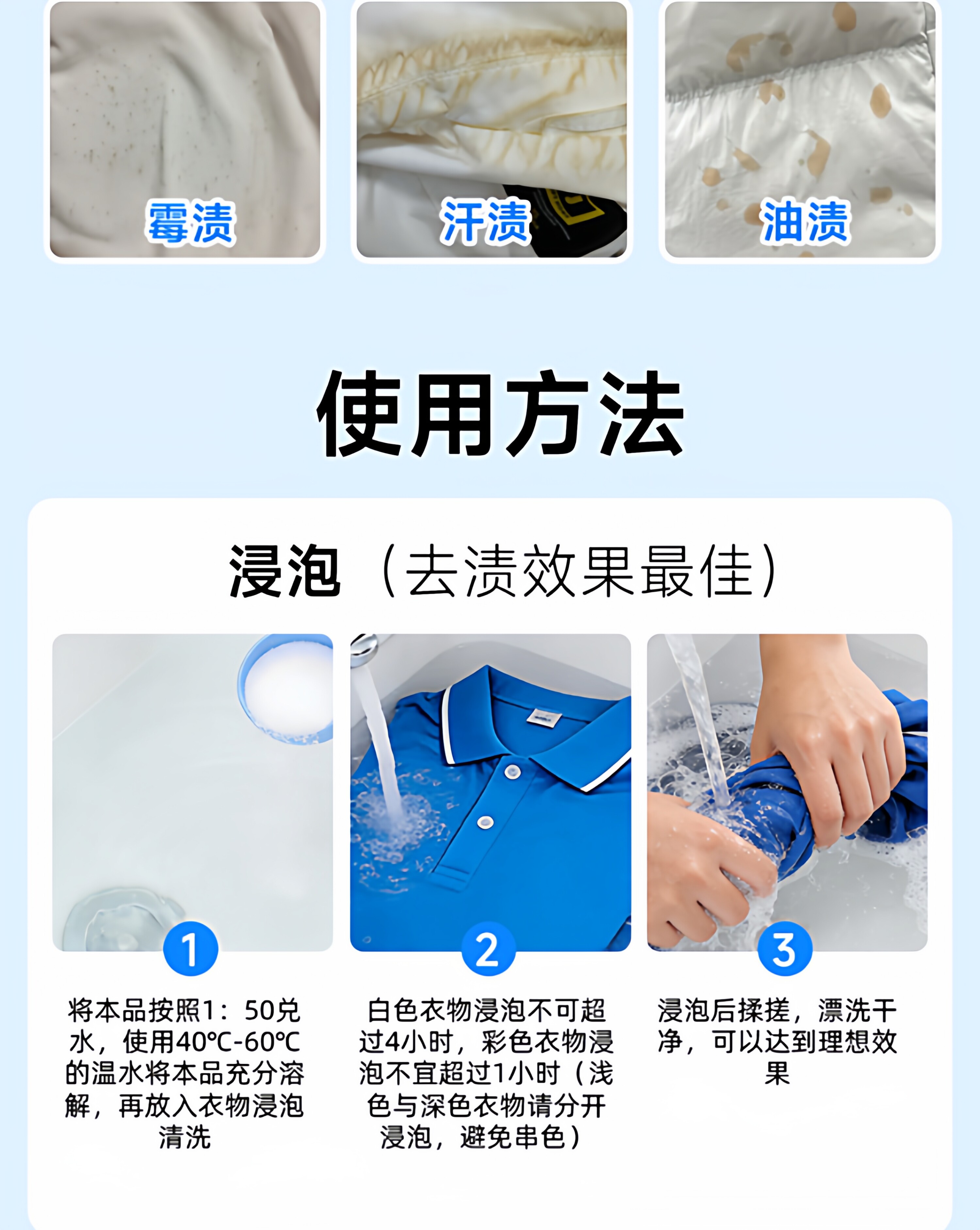 霉渍

汗渍

油渍

使用方法

浸泡（去渍效果最佳）

1

将本品按照1：50兑水，使用40℃-60℃的温水将本品充分溶解，再放入衣物浸泡清洗

2

白色衣物浸泡不可超过4小时，彩色衣物浸泡不宜超过1小时（浅色与深色衣物请分开浸泡，避免串色）

3

浸泡后揉搓，漂洗干净，可以达到理想效果