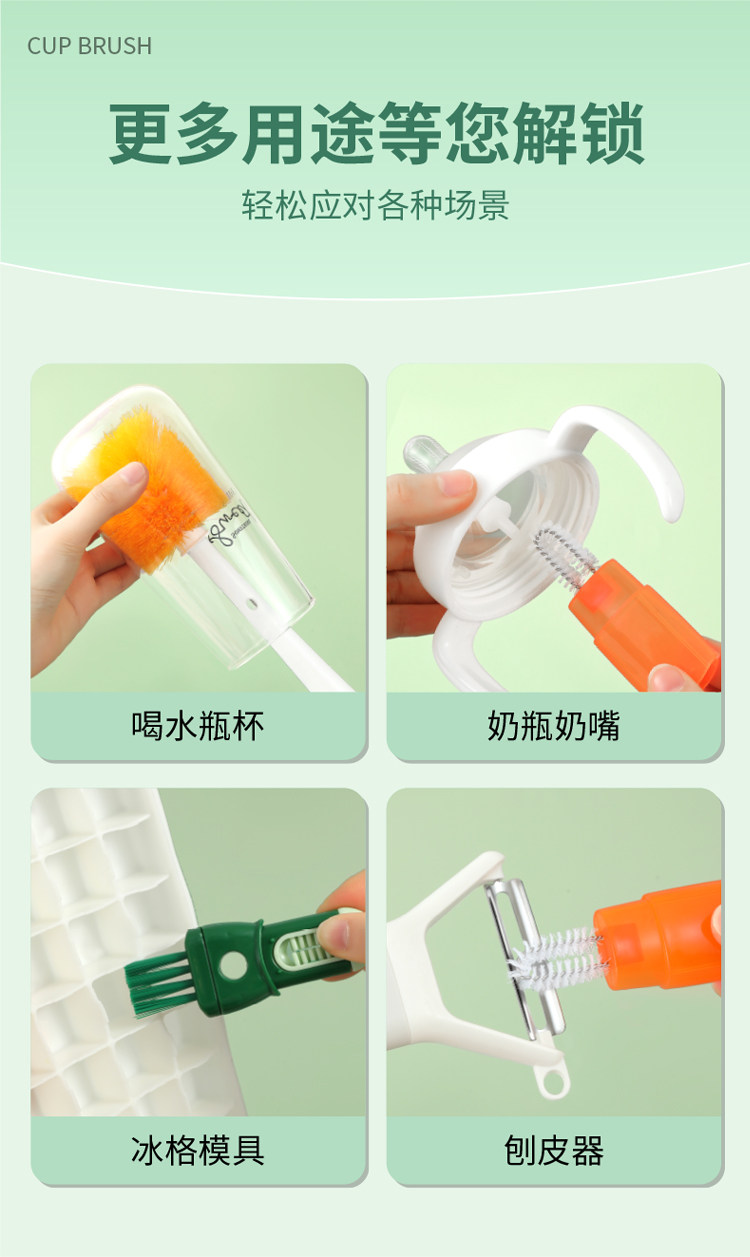 CUP BRUSH

更多用途等您解锁

轻松应对各种场景

喝水瓶杯

奶瓶奶嘴

冰格模具

刨皮器