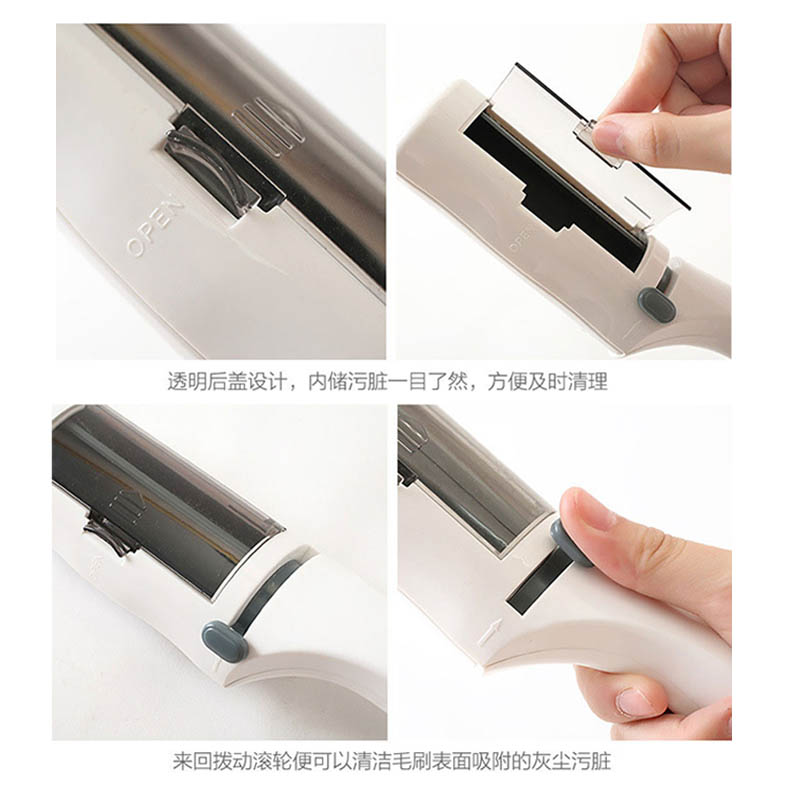 OPEN

OPEN

透明后盖设计，内储污脏一目了然，方便及时清理

来回拨动滚轮便可以清洁毛刷表面吸附的灰尘污脏