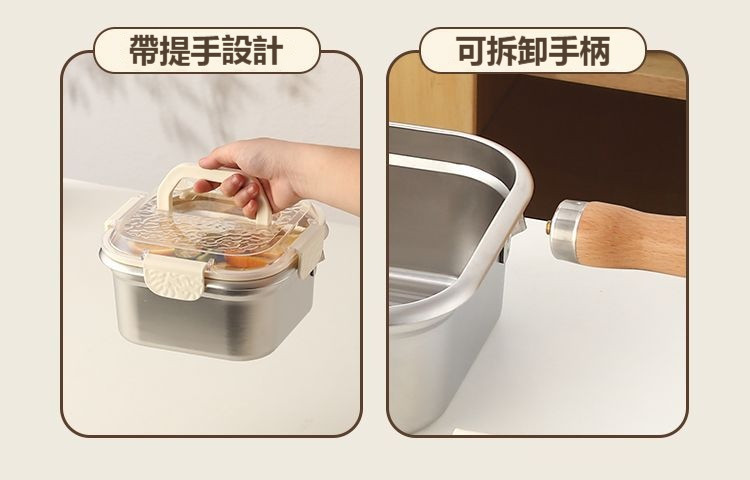 帶提手設計

可拆卸手柄