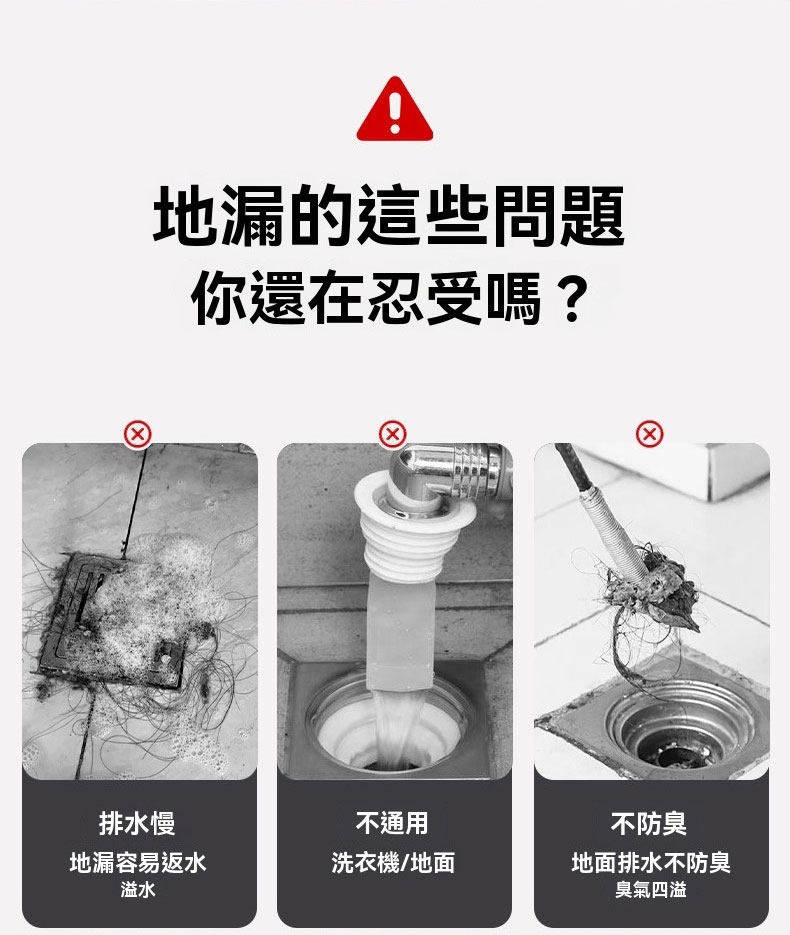 地漏的這些問題
你還在忍受嗎？

排水慢
地漏容易返水
溢水

不通用
洗衣機/地面

不防臭
地面排水不防臭
臭氣四溢