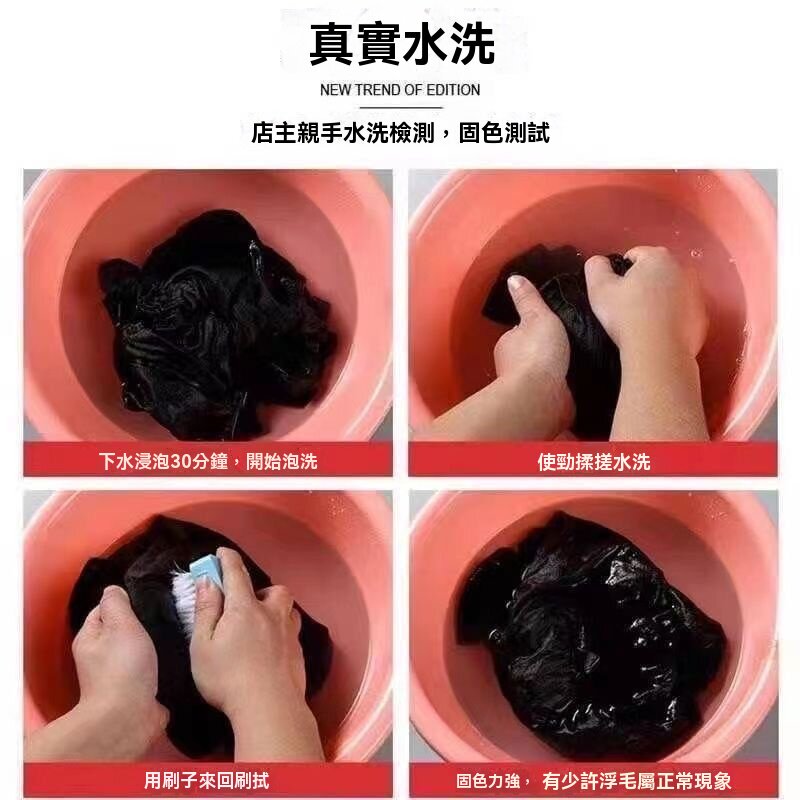 真實水洗

NEW TREND OF EDITION

店主親手水洗檢測，固色測試

下水浸泡30分鐘，開始泡洗

使勁揉搓水洗

用刷子來回刷拭

固色力強， 有少許浮毛屬正常現象