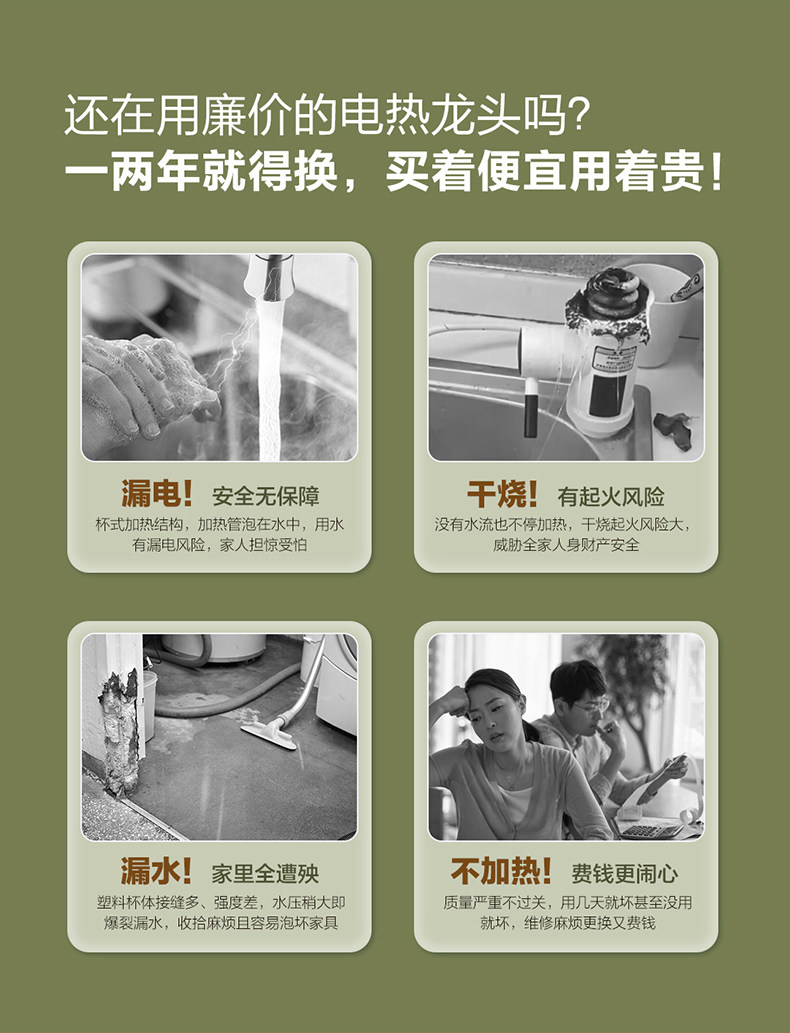 还在用廉价的电热龙头吗?
一两年就得换，买着便宜用着贵!

漏电! 安全无保障
杯式加热结构，加热管泡在水中，用水有漏电风险，家人担惊受怕

干烧! 有起火风险
没有水流也不停加热，干烧起火风险大，威胁全家人身财产安全

漏水! 家里全遭殃
塑料杯体接缝多、强度差，水压稍大即爆裂漏水，收拾麻烦且容易泡坏家具

不加热! 费钱更闹心
质量严重不过关，用几天就坏甚至没用就坏，维修麻烦更换又费钱