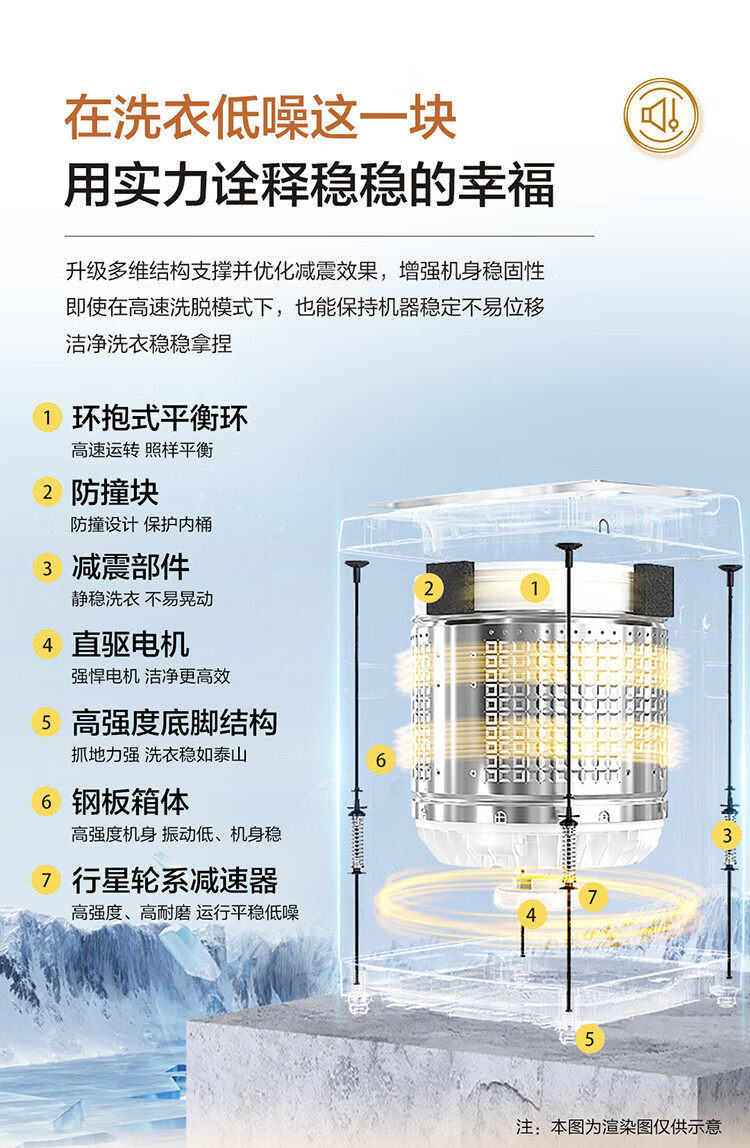 在洗衣低噪这一块
用实力诠释稳稳的幸福

升级多维结构支撑并优化减震效果，增强机身稳固性
即使在高速洗脱模式下，也能保持机器稳定不易位移
洁净洗衣稳稳拿捏

1 环抱式平衡环
高速运转 照样平衡

2 防撞块
防撞设计 保护内桶

3 减震部件
静稳洗衣 不易晃动

4 直驱电机
强悍电机 洁净更高效

5 高强度底脚结构
抓地力强 洗衣稳如泰山

6 钢板箱体
高强度机身 振动低、机身稳

7 行星轮系减速器
高强度、高耐磨 运行平稳低噪

2 1 6 3 7 4 5

注：本图为渲染图仅供示意