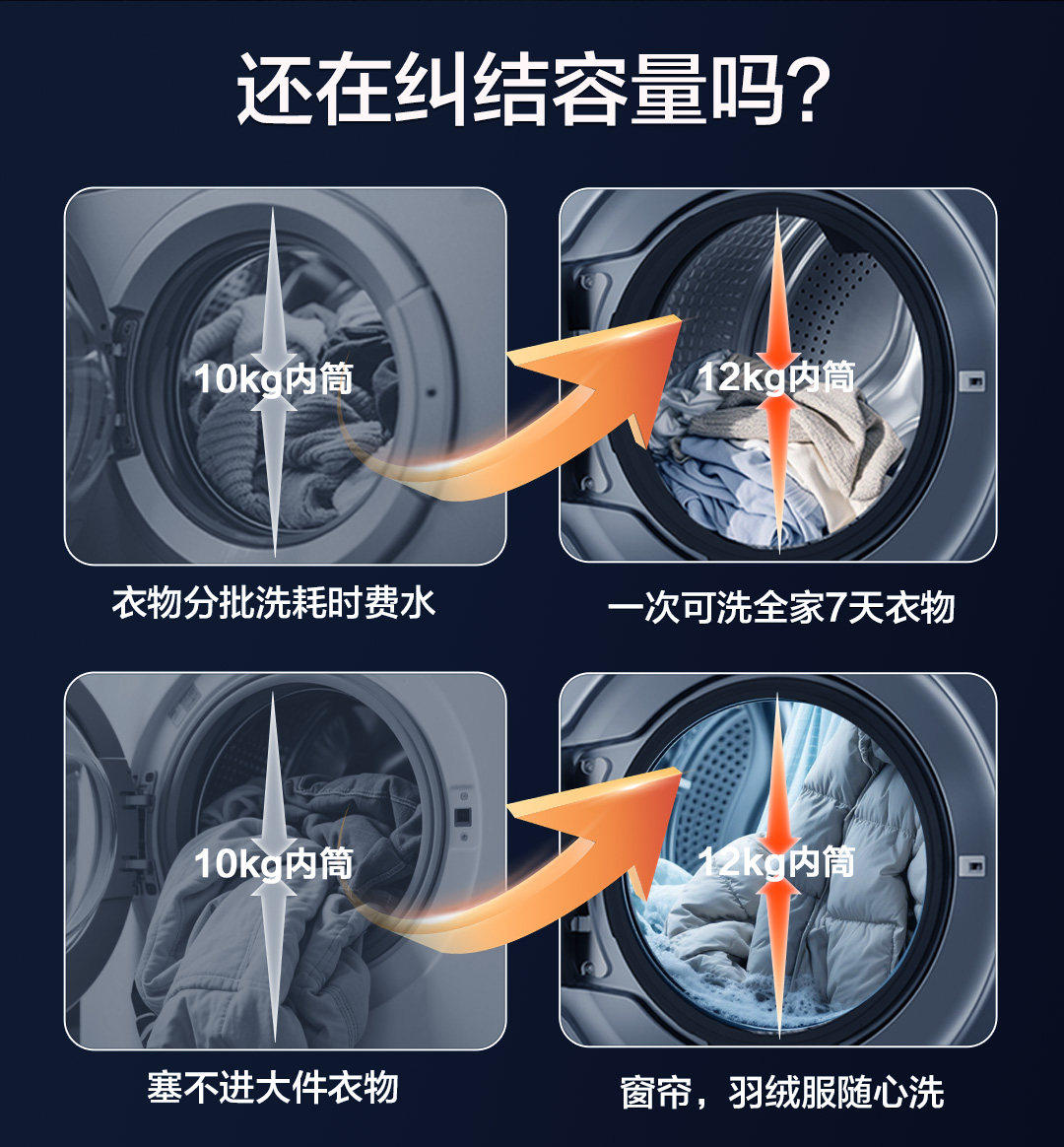 还在纠结容量吗?

10kg内筒

12kg内筒

衣物分批洗耗时费水

一次可洗全家7天衣物

10kg内筒

12kg内筒

塞不进大件衣物

窗帘，羽绒服随心洗