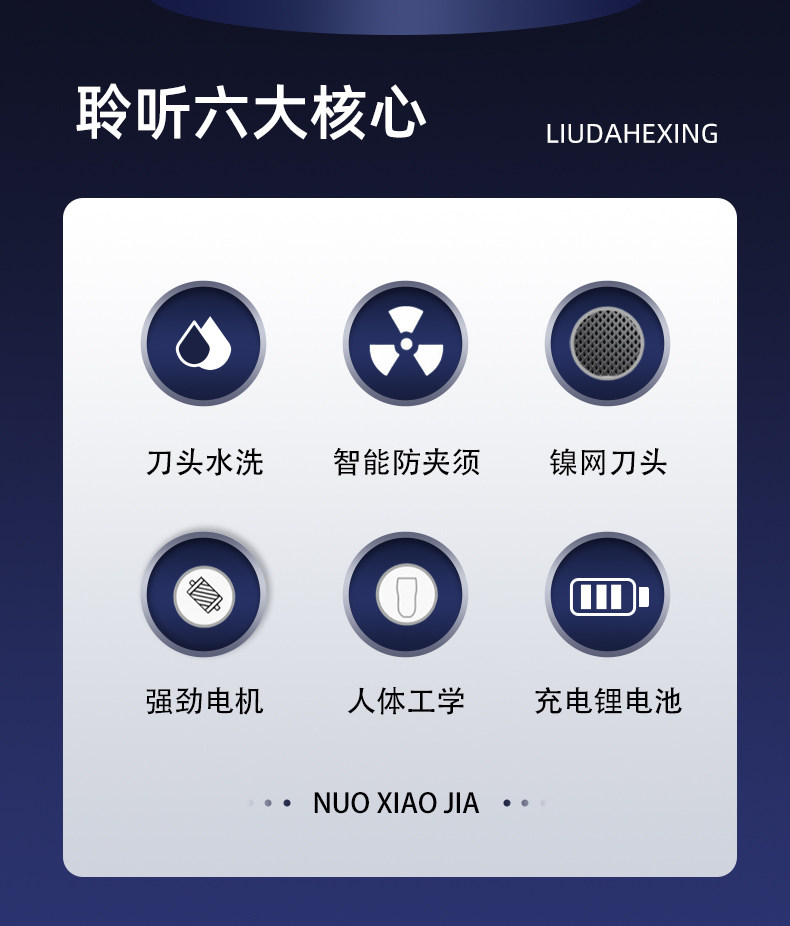 聆听六大核心

LIUDAHEXING

刀头水洗

智能防夹须

镍网刀头

强劲电机

人体工学

充电锂电池

NUO XIAO JIA