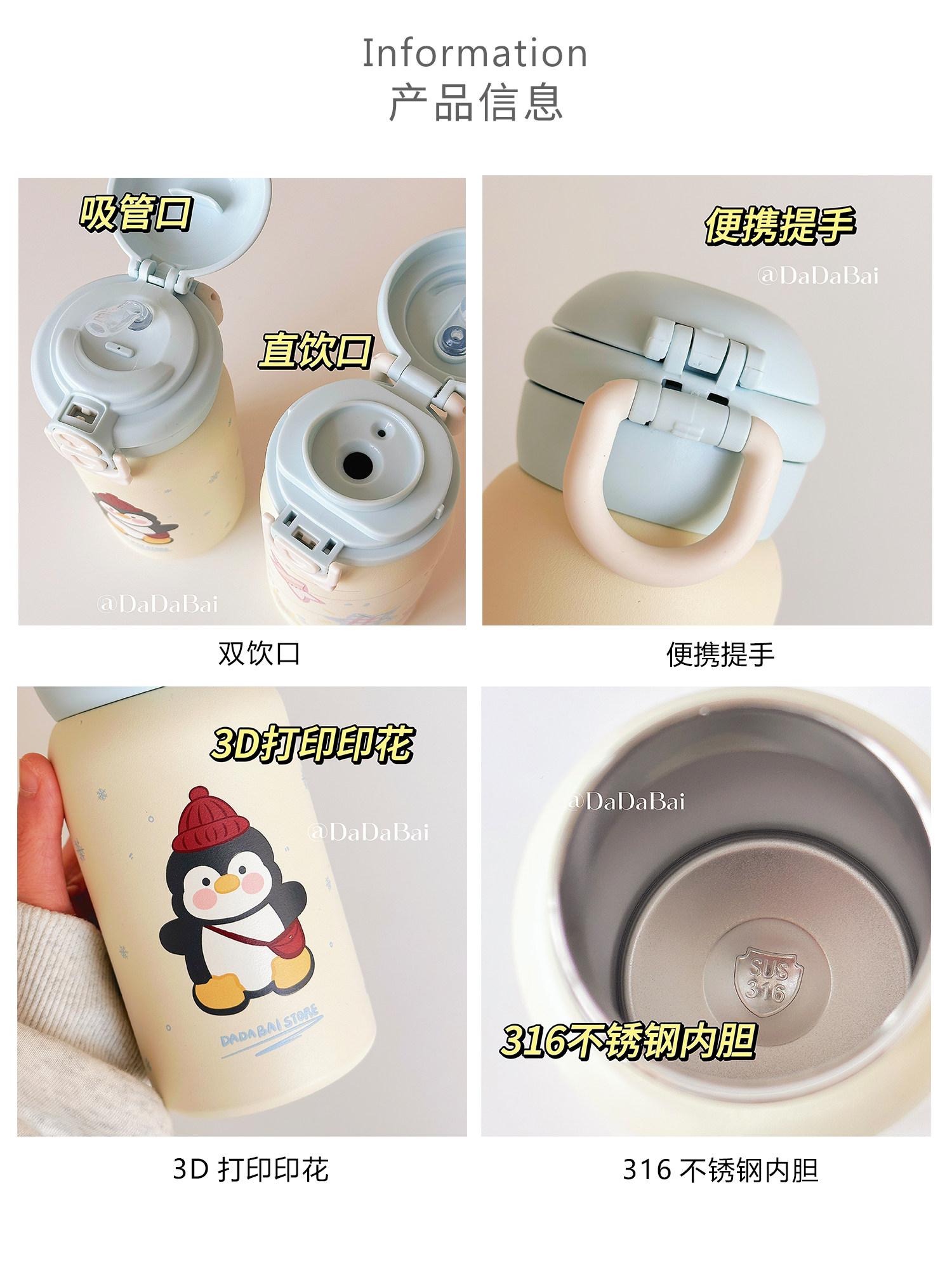 Information
产品信息

吸管口
直饮口
@DaDaBai

双饮口

便携提手
@DaDaBai

便携提手

3D打印印花
@DaDaBai
DADABAI STORE

3D 打印印花

@DaDaBai
SUS 316
316不锈钢内胆

316 不锈钢内胆