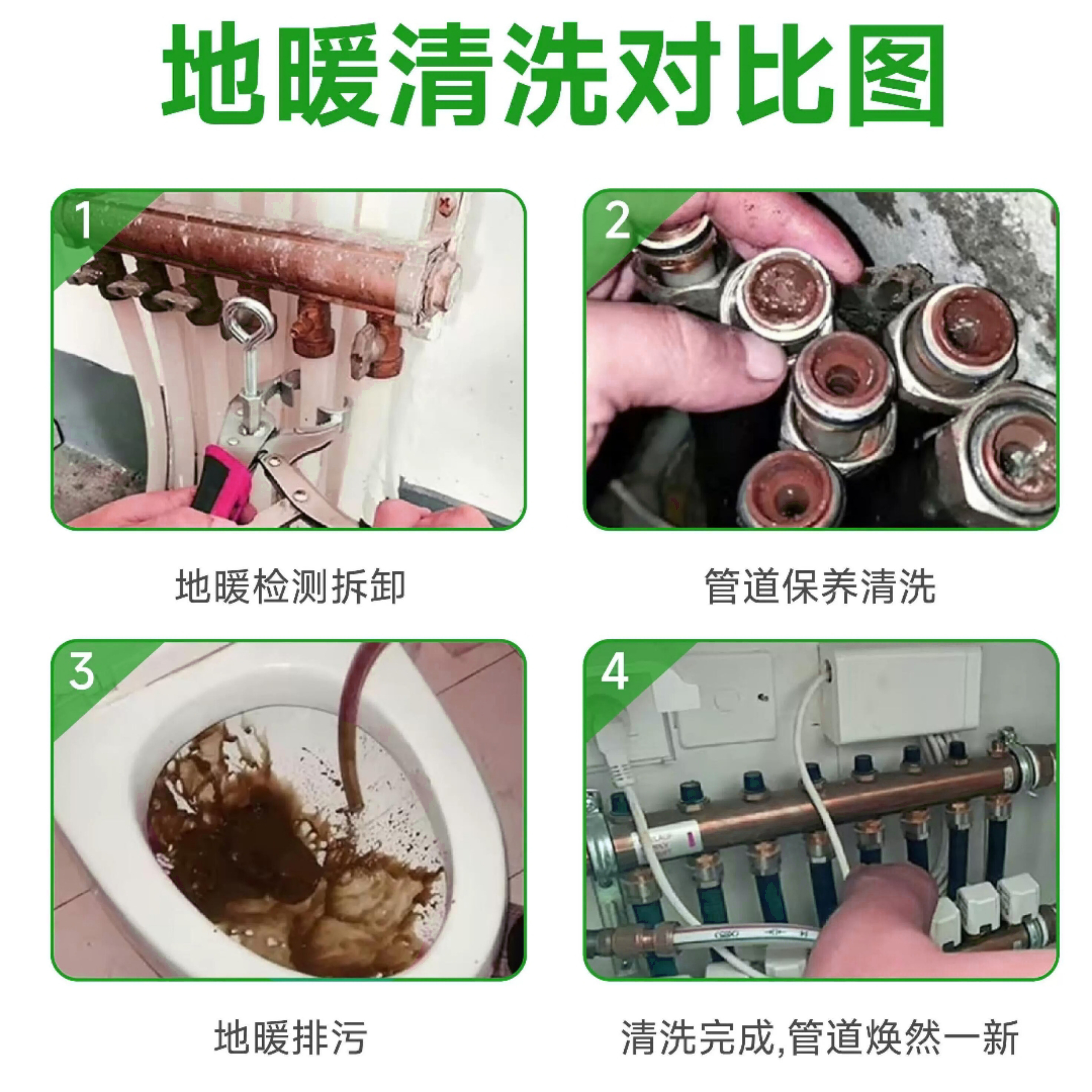 地暖清洗对比图

1

地暖检测拆卸

2

管道保养清洗

3

地暖排污

4

清洗完成,管道焕然一新