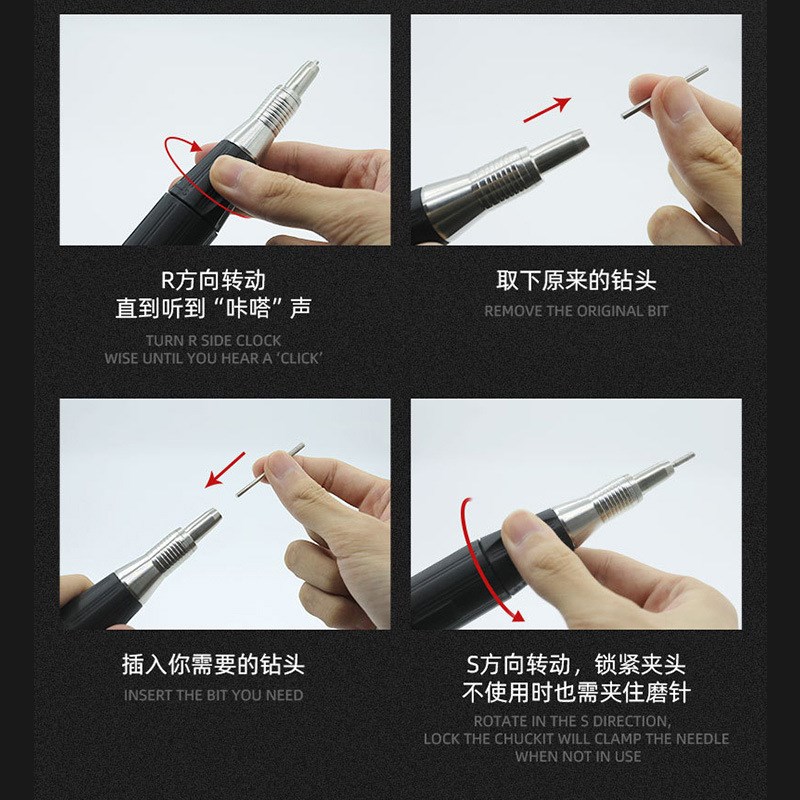 R方向转动
直到听到“咔嗒”声

TURN R SIDE CLOCK
WISE UNTIL YOU HEAR A 'CLICK'

取下原来的钻头

REMOVE THE ORIGINAL BIT

插入你需要的钻头

INSERT THE BIT YOU NEED

S方向转动，锁紧夹头
不使用时也需夹住磨针

ROTATE IN THE S DIRECTION,
LOCK THE CHUCKIT WILL CLAMP THE NEEDLE
WHEN NOT IN USE