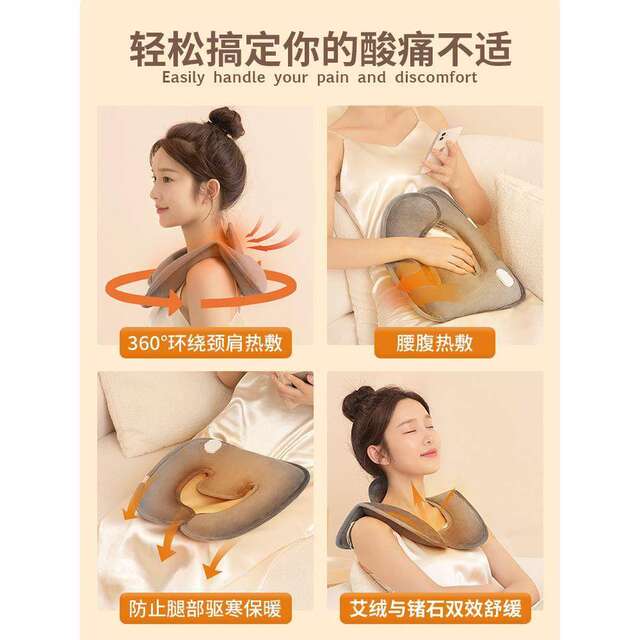 轻松搞定你的酸痛不适

Easily handle your pain and discomfort

360°环绕颈肩热敷

腰腹热敷

防止腿部驱寒保暖

艾绒与锗石双效舒缓