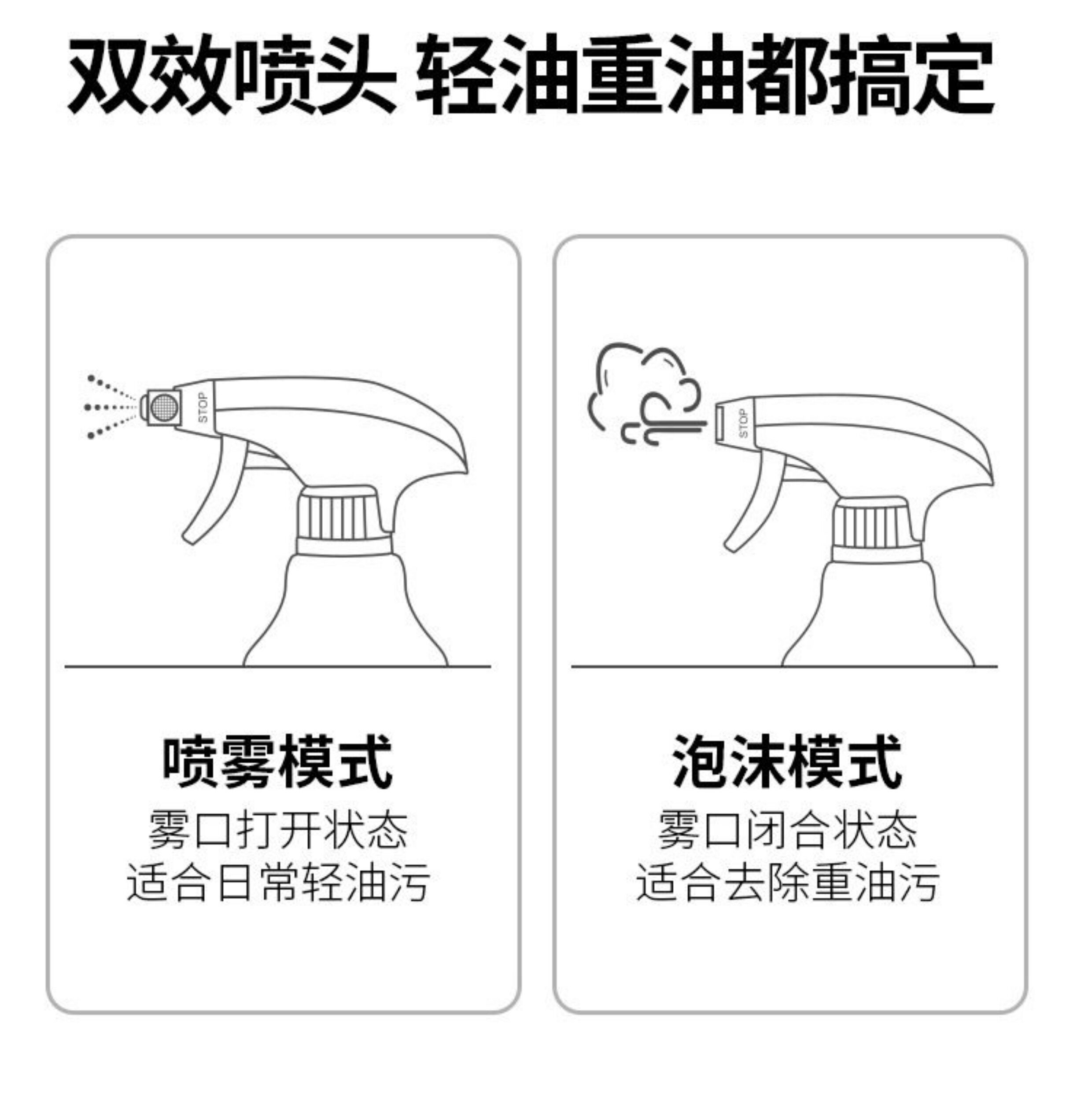 双效喷头 轻油重油都搞定

STOP

喷雾模式

雾口打开状态
适合日常轻油污

STOP

泡沫模式

雾口闭合状态
适合去除重油污