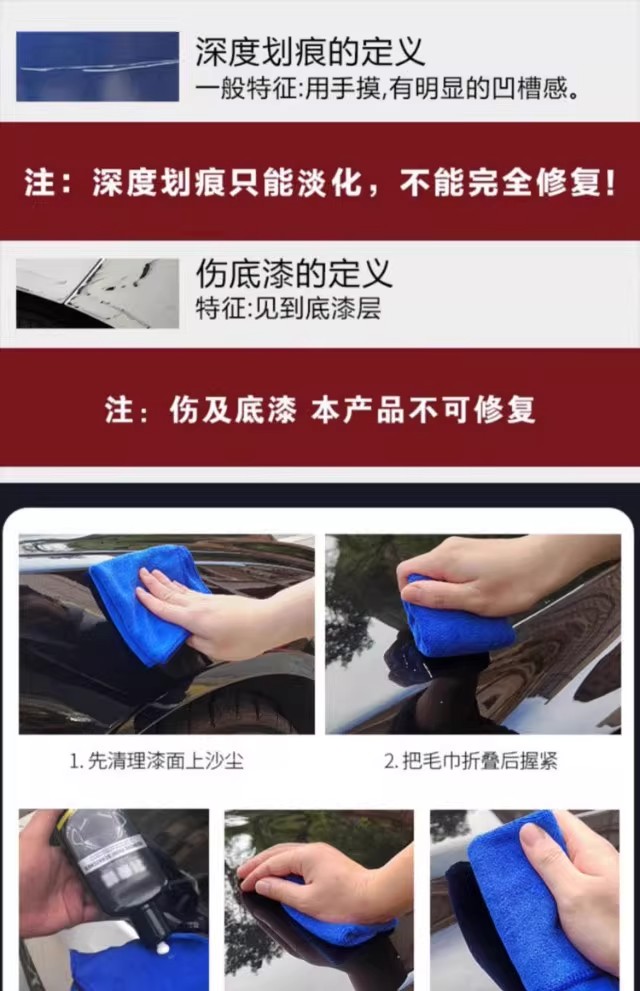 深度划痕的定义
一般特征:用手摸,有明显的凹槽感。

注：深度划痕只能淡化，不能完全修复!

伤底漆的定义
特征:见到底漆层

注：伤及底漆 本产品不可修复

1. 先清理漆面上沙尘

2. 把毛巾折叠后握紧