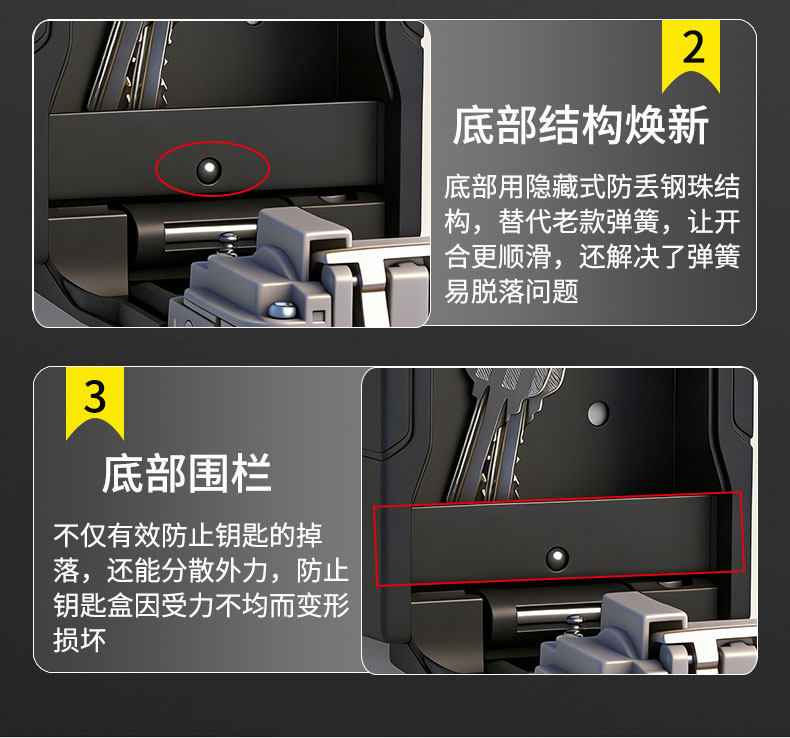 2

底部结构焕新

底部用隐藏式防丢钢珠结构，替代老款弹簧，让开合更顺滑，还解决了弹簧易脱落问题

3

底部围栏

不仅有效防止钥匙的掉落，还能分散外力，防止钥匙盒因受力不均而变形损坏