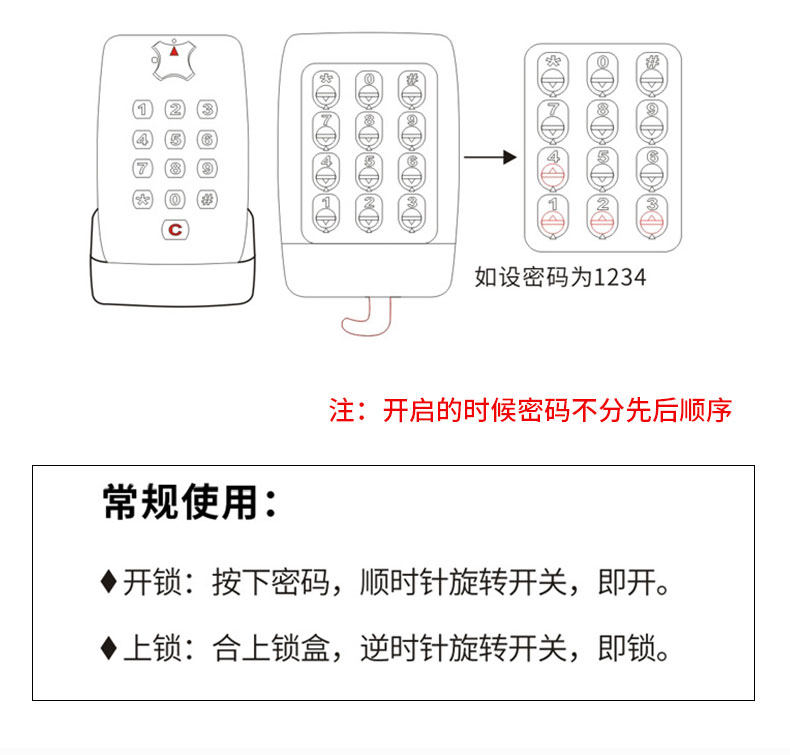 1 2 3
4 5 6
7 8 9
* 0 #
C

* 0 #
7 8 9
4 5 6
1 2 3

* 0 #
7 8 9
4 5 6
1 2 3

如设密码为1234

注：开启的时候密码不分先后顺序

常规使用：

♦开锁：按下密码，顺时针旋转开关，即开。

♦上锁：合上锁盒，逆时针旋转开关，即锁。