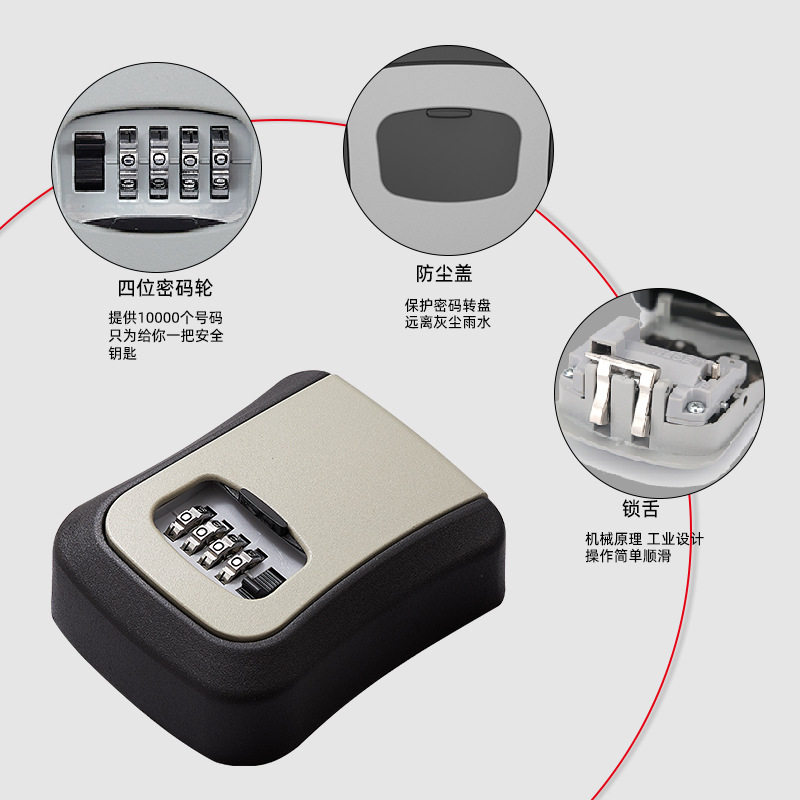 四位密码轮

提供10000个号码
只为给你一把安全钥匙

防尘盖

保护密码转盘
远离灰尘雨水

锁舌

机械原理 工业设计
操作简单顺滑