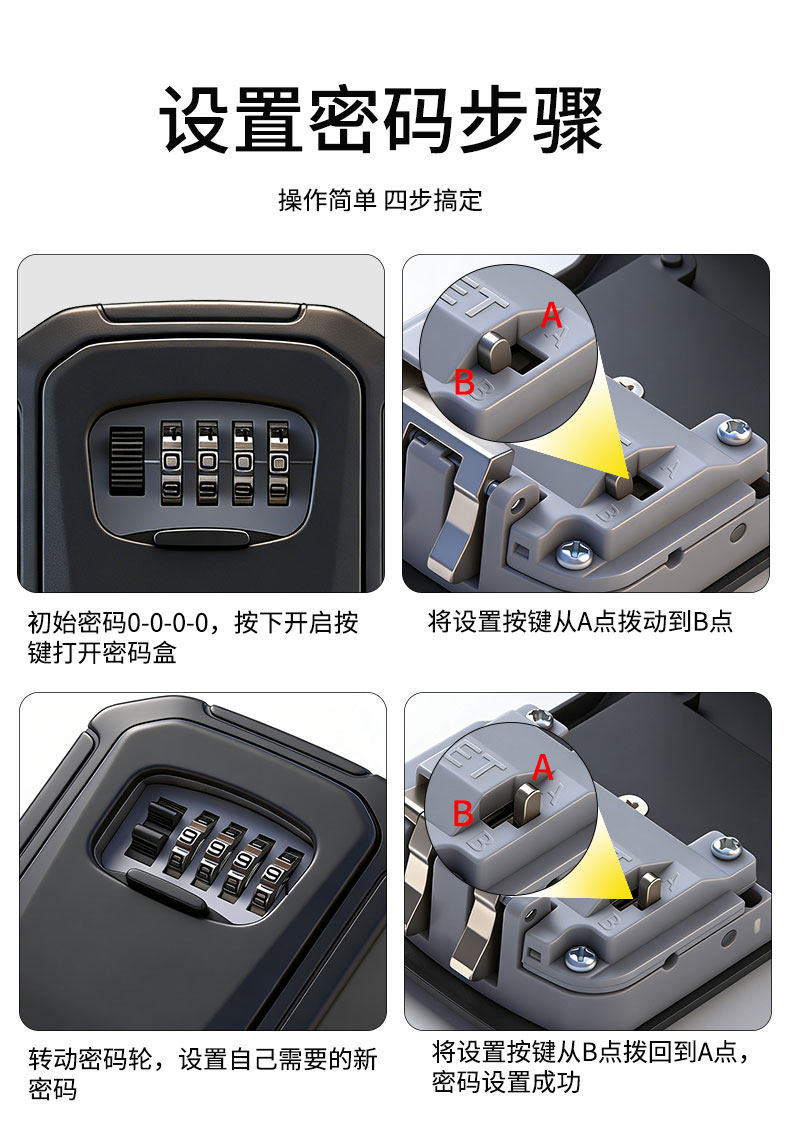 设置密码步骤

操作简单 四步搞定

A
B

初始密码0-0-0-0，按下开启按键打开密码盒

将设置按键从A点拨动到B点

A
B

转动密码轮，设置自己需要的新密码

将设置按键从B点拨回到A点，密码设置成功