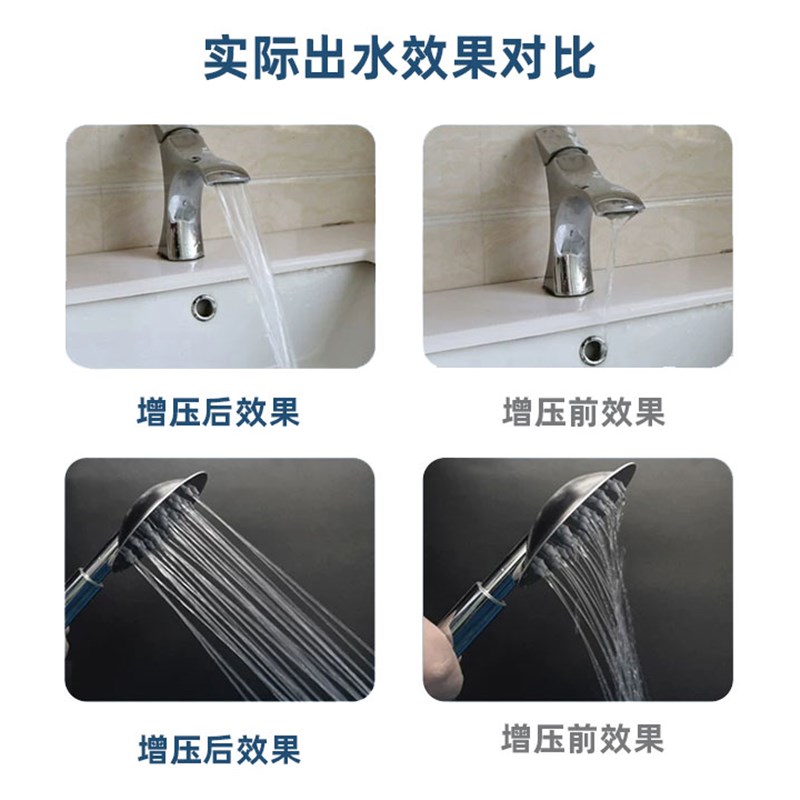 实际出水效果对比

增压后效果

增压前效果

增压后效果

增压前效果