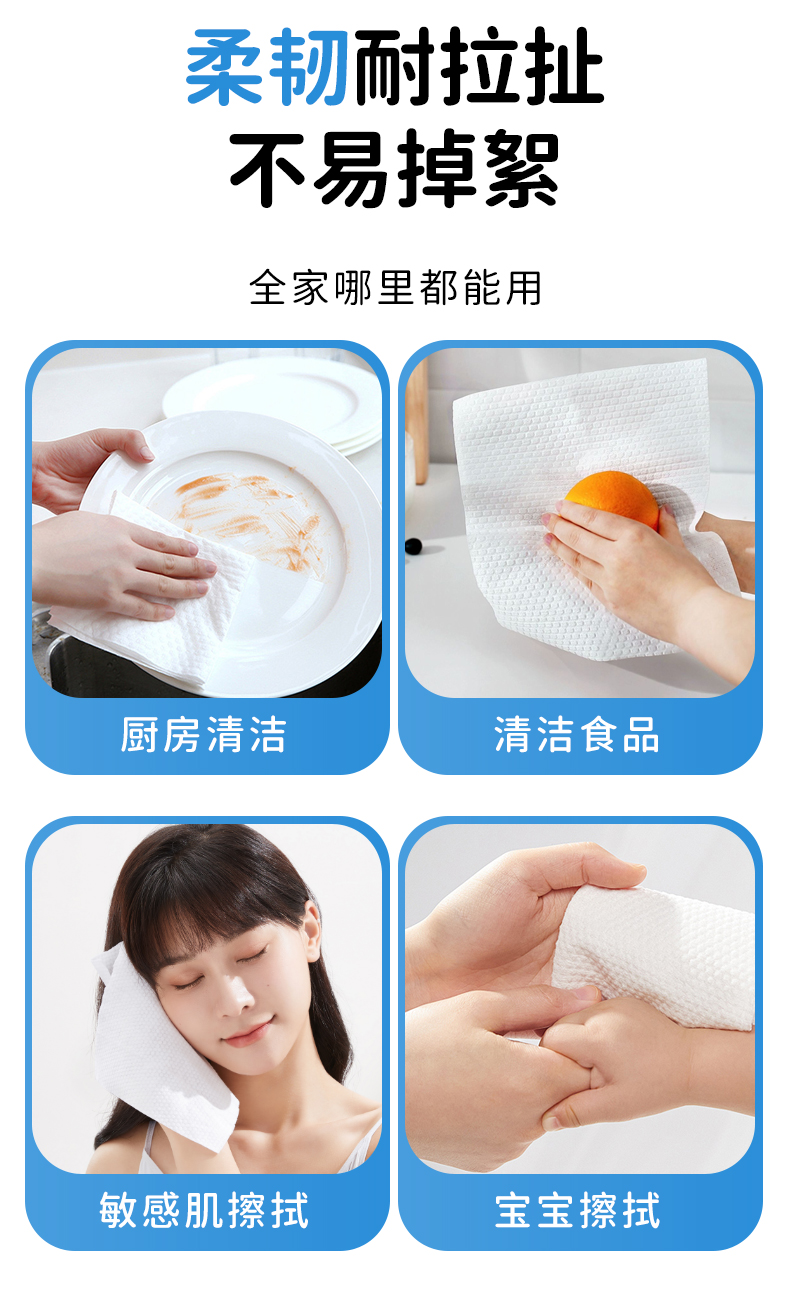 柔韧耐拉扯
不易掉絮

全家哪里都能用

厨房清洁

清洁食品

敏感肌擦拭

宝宝擦拭