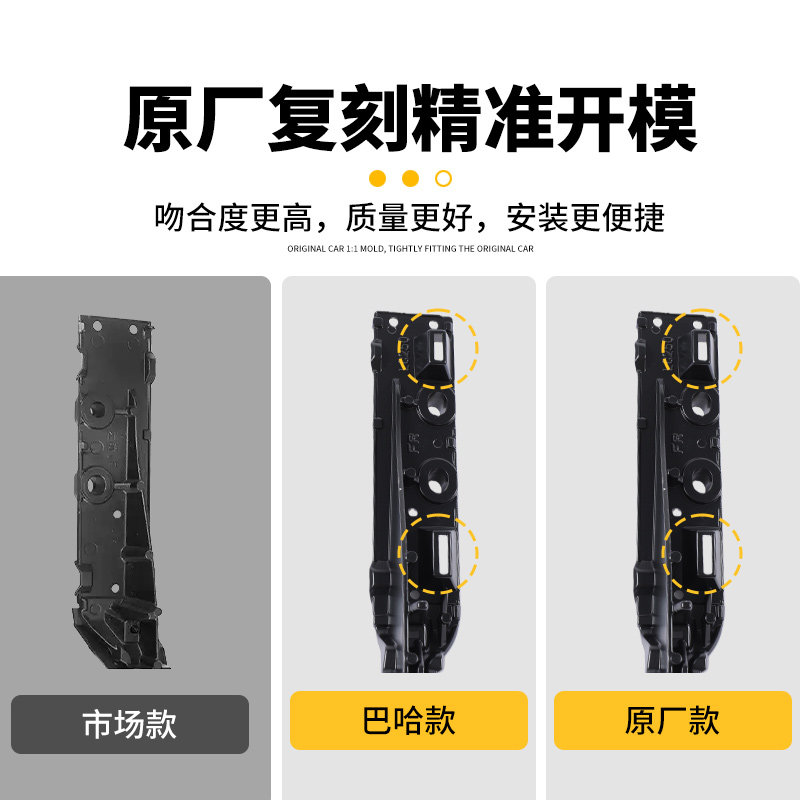 原厂复刻精准开模

吻合度更高，质量更好，安装更便捷

ORIGINAL CAR 1:1 MOLD, TIGHTLY FITTING THE ORIGINAL CAR

FR

FR

市场款

巴哈款

原厂款