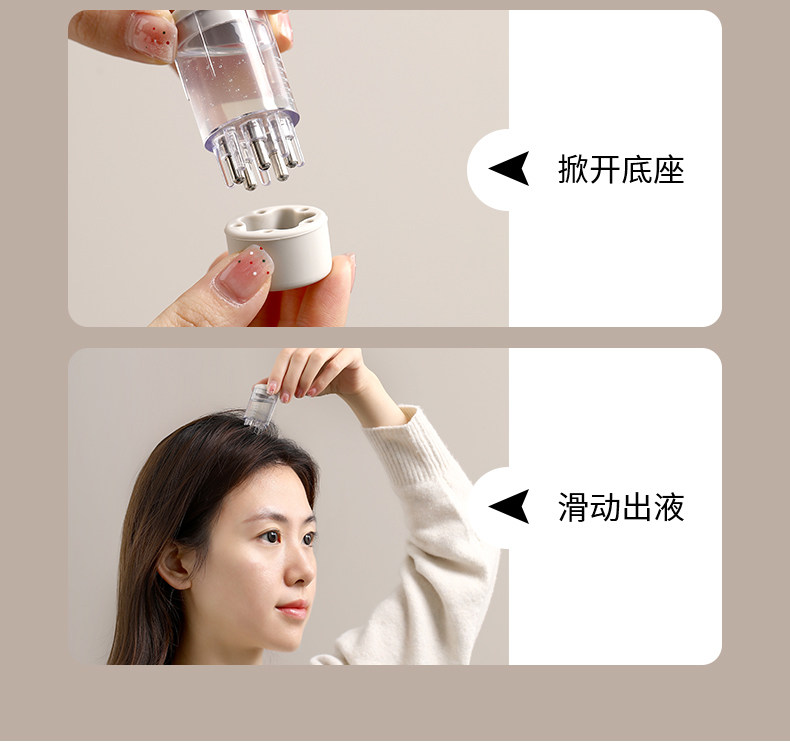 掀开底座

滑动出液