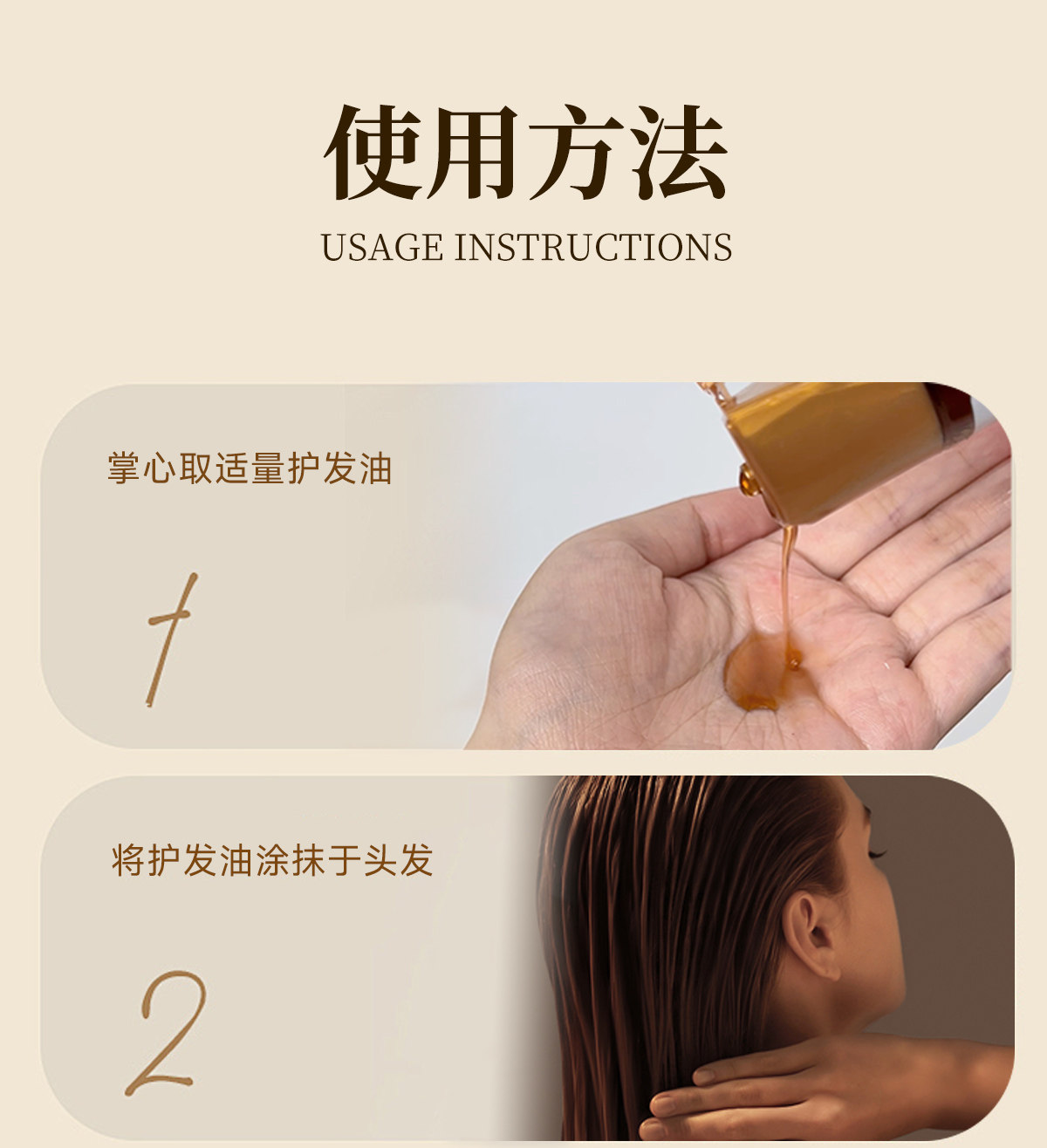 使用方法

USAGE INSTRUCTIONS

掌心取适量护发油

1

将护发油涂抹于头发

2