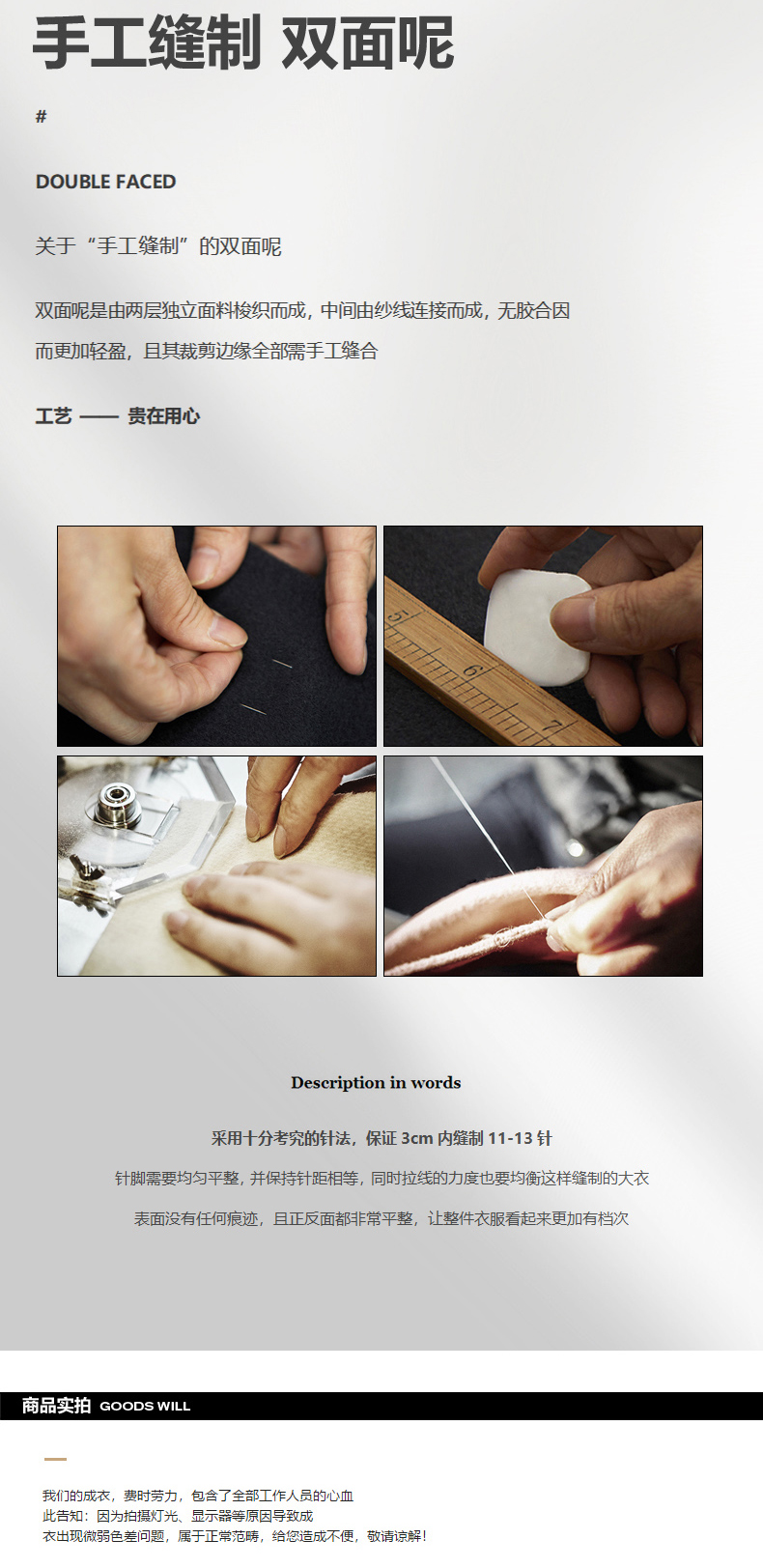 手工缝制 双面呢

#

DOUBLE FACED

关于“手工缝制”的双面呢

双面呢是由两层独立面料梭织而成，中间由纱线连接而成，无胶合因而更加轻盈，且其裁剪边缘全部需手工缝合

工艺 —— 贵在用心

5
6
7

Description in words

采用十分考究的针法，保证 3cm 内缝制 11-13 针

针脚需要均匀平整，并保持针距相等，同时拉线的力度也要均衡这样缝制的大衣

表面没有任何痕迹，且正反面都非常平整，让整件衣服看起来更加有档次

商品实拍 GOODS WILL

我们的成衣，费时劳力，包含了全部工作人员的心血
此告知：因为拍摄灯光、显示器等原因导致成
衣出现微弱色差问题，属于正常范畴，给您造成不便，敬请谅解！