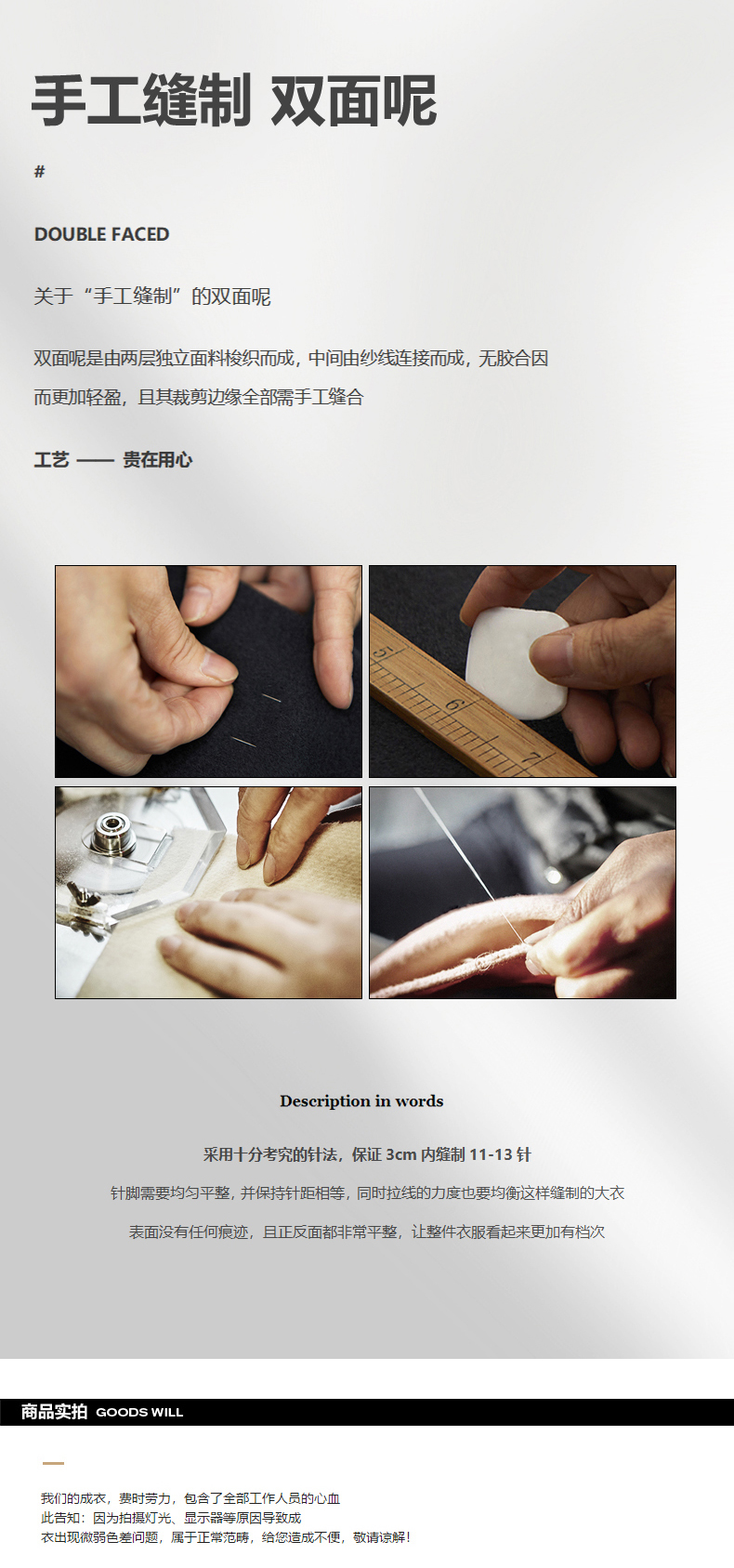 手工缝制 双面呢

#

DOUBLE FACED

关于“手工缝制”的双面呢

双面呢是由两层独立面料梭织而成，中间由纱线连接而成，无胶合因而更加轻盈，且其裁剪边缘全部需手工缝合

工艺 —— 贵在用心

5
6
7

Description in words

采用十分考究的针法，保证 3cm 内缝制 11-13 针

针脚需要均匀平整，并保持针距相等，同时拉线的力度也要均衡这样缝制的大衣

表面没有任何痕迹，且正反面都非常平整，让整件衣服看起来更加有档次

商品实拍 GOODS WILL

我们的成衣，费时劳力，包含了全部工作人员的心血
此告知：因为拍摄灯光、显示器等原因导致成
衣出现微弱色差问题，属于正常范畴，给您造成不便，敬请谅解！