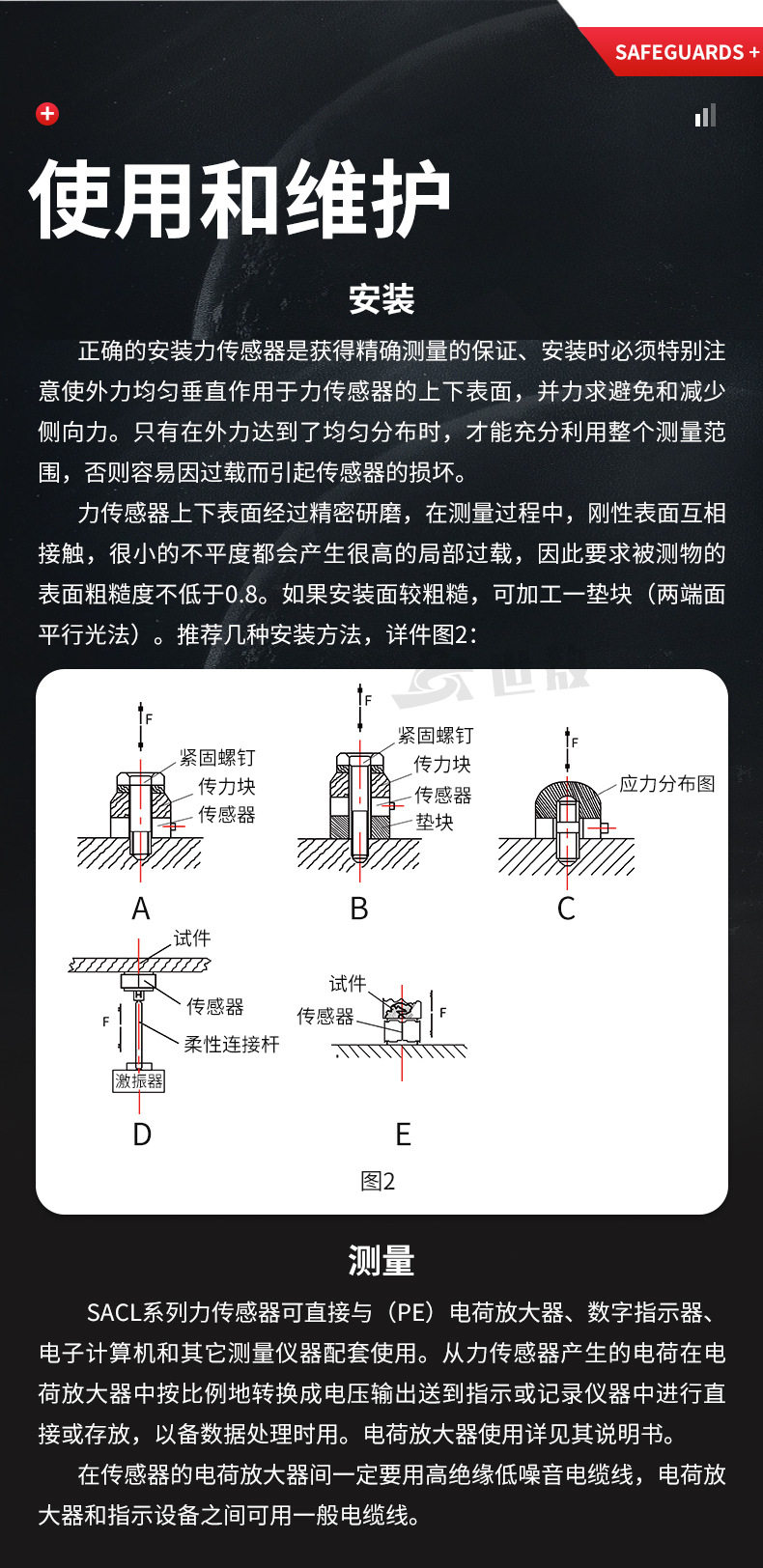 SAFEGUARDS +

使用和维护

安装

正确的安装力传感器是获得精确测量的保证、安装时必须特别注意使外力均匀垂直作用于力传感器的上下表面，并力求避免和减少侧向力。只有在外力达到了均匀分布时，才能充分利用整个测量范围，否则容易因过载而引起传感器的损坏。

力传感器上下表面经过精密研磨，在测量过程中，刚性表面互相接触，很小的不平度都会产生很高的局部过载，因此要求被测物的表面粗糙度不低于0.8。如果安装面较粗糙，可加工一垫块（两端面平行光法）。推荐几种安装方法，详件图2：

F
紧固螺钉
传力块
传感器
A

F
紧固螺钉
传力块
传感器
垫块
B

F
应力分布图
C

试件
传感器
F
柔性连接杆
激振器
D

试件
传感器
F
E

图2

测量

SACL系列力传感器可直接与（PE）电荷放大器、数字指示器、电子计算机和其它测量仪器配套使用。从力传感器产生的电荷在电荷放大器中按比例地转换成电压输出送到指示或记录仪器中进行直接或存放，以备数据处理时用。电荷放大器使用详见其说明书。

在传感器的电荷放大器间一定要用高绝缘低噪音电缆线，电荷放大器和指示设备之间可用一般电缆线。