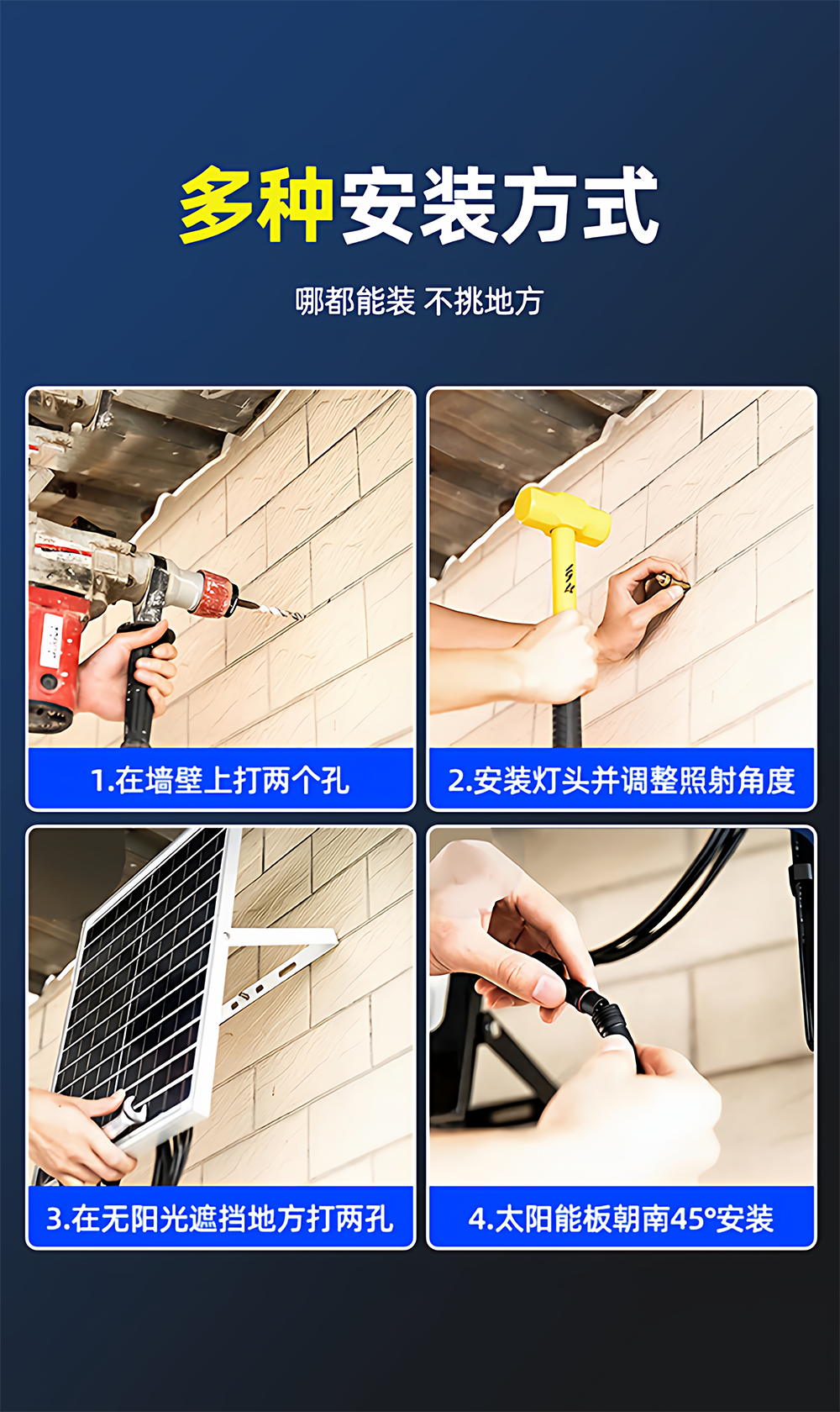 多种安装方式

哪都能装 不挑地方

1.在墙壁上打两个孔

2.安装灯头并调整照射角度

3.在无阳光遮挡地方打两孔

4.太阳能板朝南45°安装