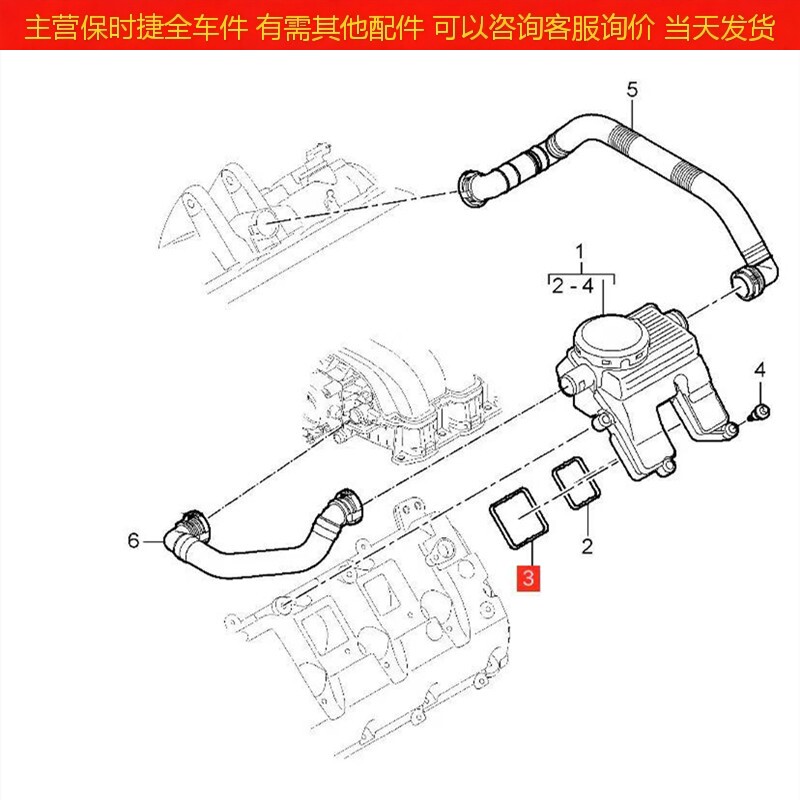 主营保时捷全车件 有需其他配件 可以咨询客服询价 当天发货

5

1
2 - 4

4

6

2

3