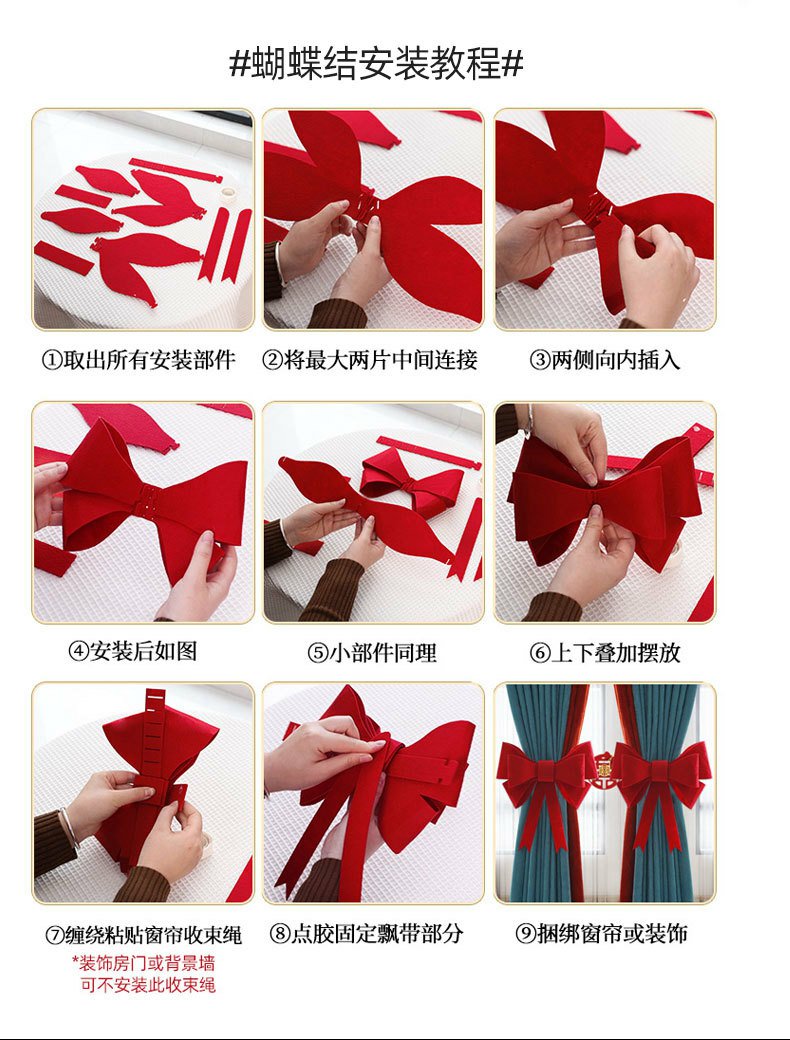 #蝴蝶结安装教程#

①取出所有安装部件

②将最大两片中间连接

③两侧向内插入

④安装后如图

⑤小部件同理

⑥上下叠加摆放

⑦缠绕粘贴窗帘收束绳
*装饰房门或背景墙
可不安装此收束绳

⑧点胶固定飘带部分

⑨捆绑窗帘或装饰