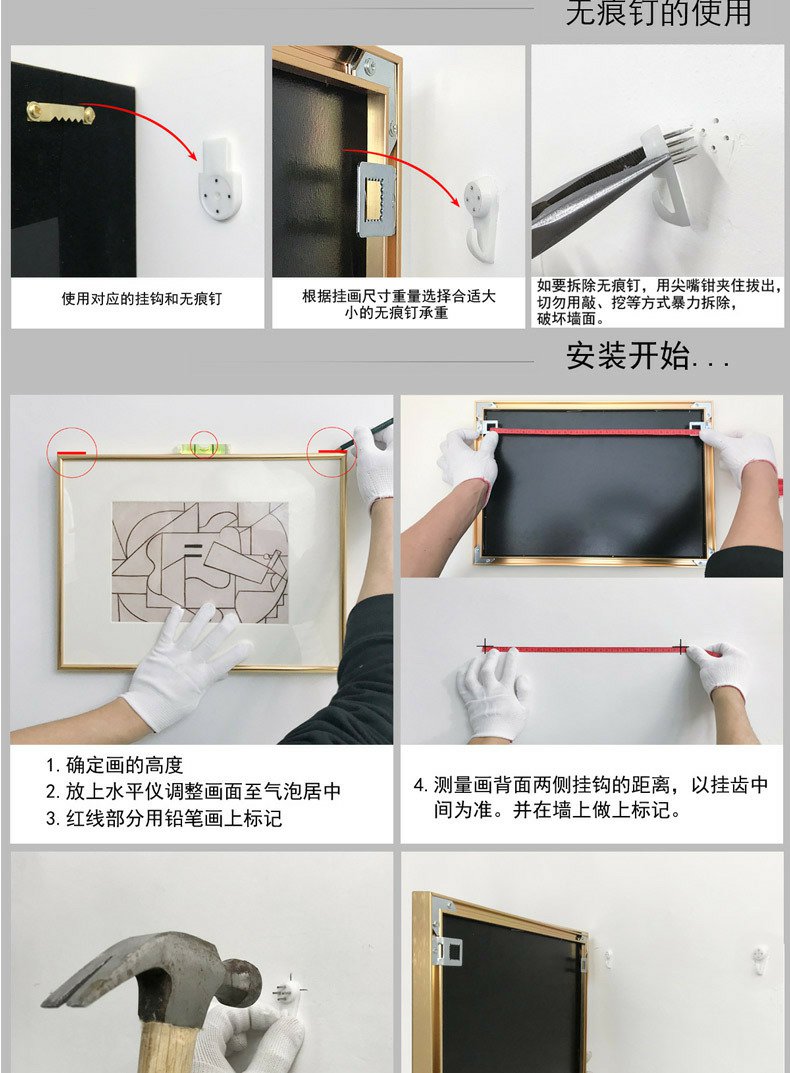 无痕钉的使用

使用对应的挂钩和无痕钉

根据挂画尺寸重量选择合适大小的无痕钉承重

如要拆除无痕钉，用尖嘴钳夹住拔出，切勿用敲、挖等方式暴力拆除，破坏墙面。

安装开始...

1. 确定画的高度
2. 放上水平仪调整画面至气泡居中
3. 红线部分用铅笔画上标记

4. 测量画背面两侧挂钩的距离，以挂齿中间为准。并在墙上做上标记。