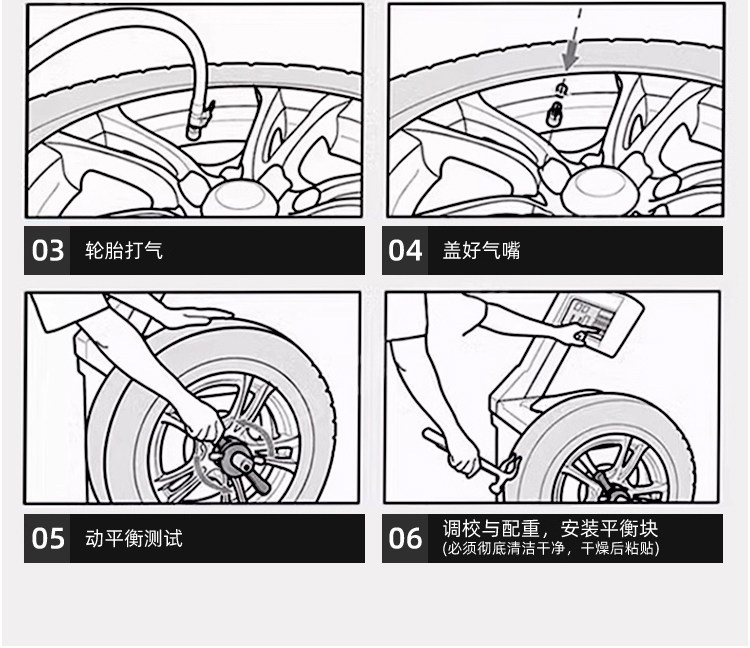 03 轮胎打气

04 盖好气嘴

05 动平衡测试

06 调校与配重，安装平衡块
(必须彻底清洁干净，干燥后粘贴)