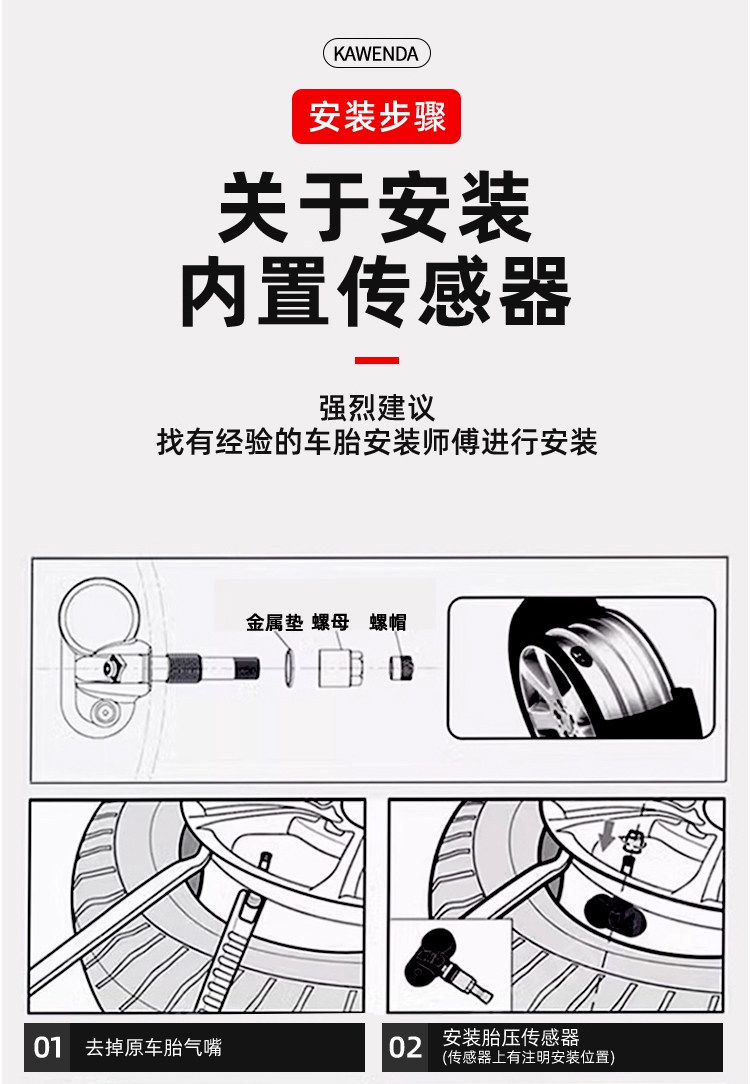 KAWENDA

安装步骤

关于安装
内置传感器

强烈建议
找有经验的车胎安装师傅进行安装

金属垫 螺母 螺帽

01 去掉原车胎气嘴

02 安装胎压传感器
(传感器上有注明安装位置)