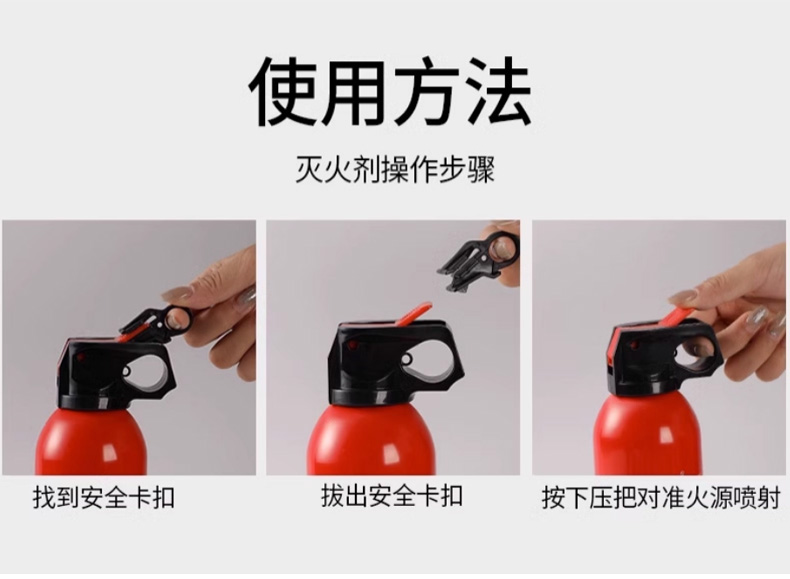 使用方法

灭火剂操作步骤

找到安全卡扣

拔出安全卡扣

按下压把对准火源喷射