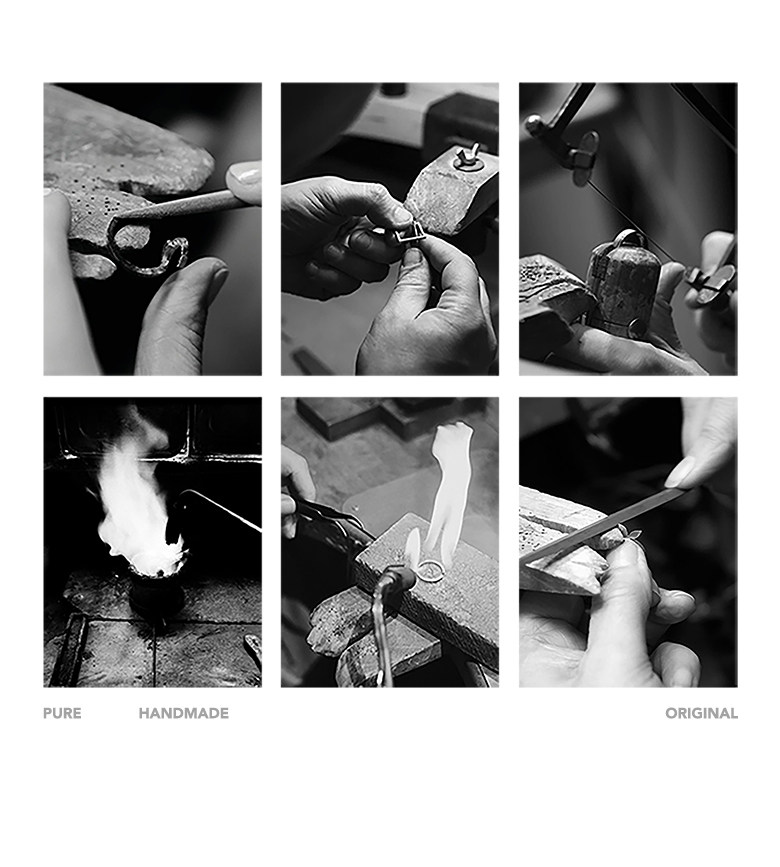 PURE HANDMADE ORIGINAL