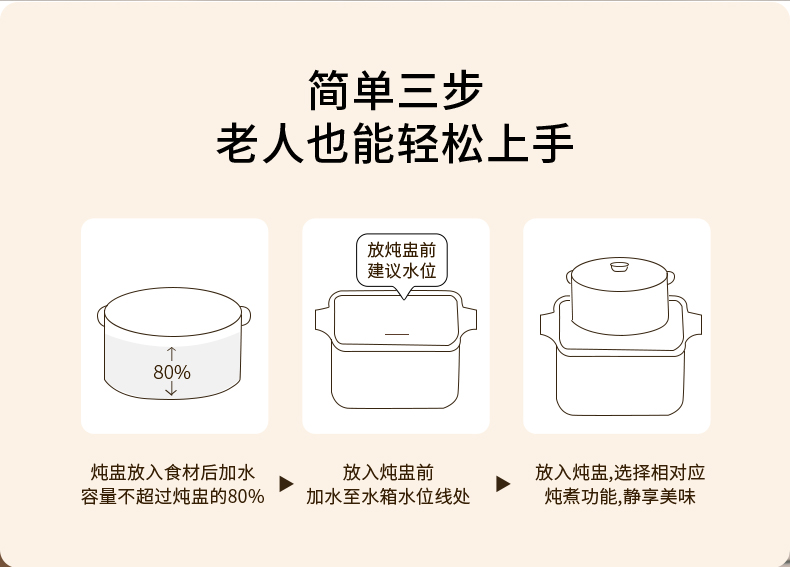 简单三步
老人也能轻松上手

80%

放炖盅前
建议水位

炖盅放入食材后加水
容量不超过炖盅的80%

放入炖盅前
加水至水箱水位线处

放入炖盅,选择相对应
炖煮功能,静享美味