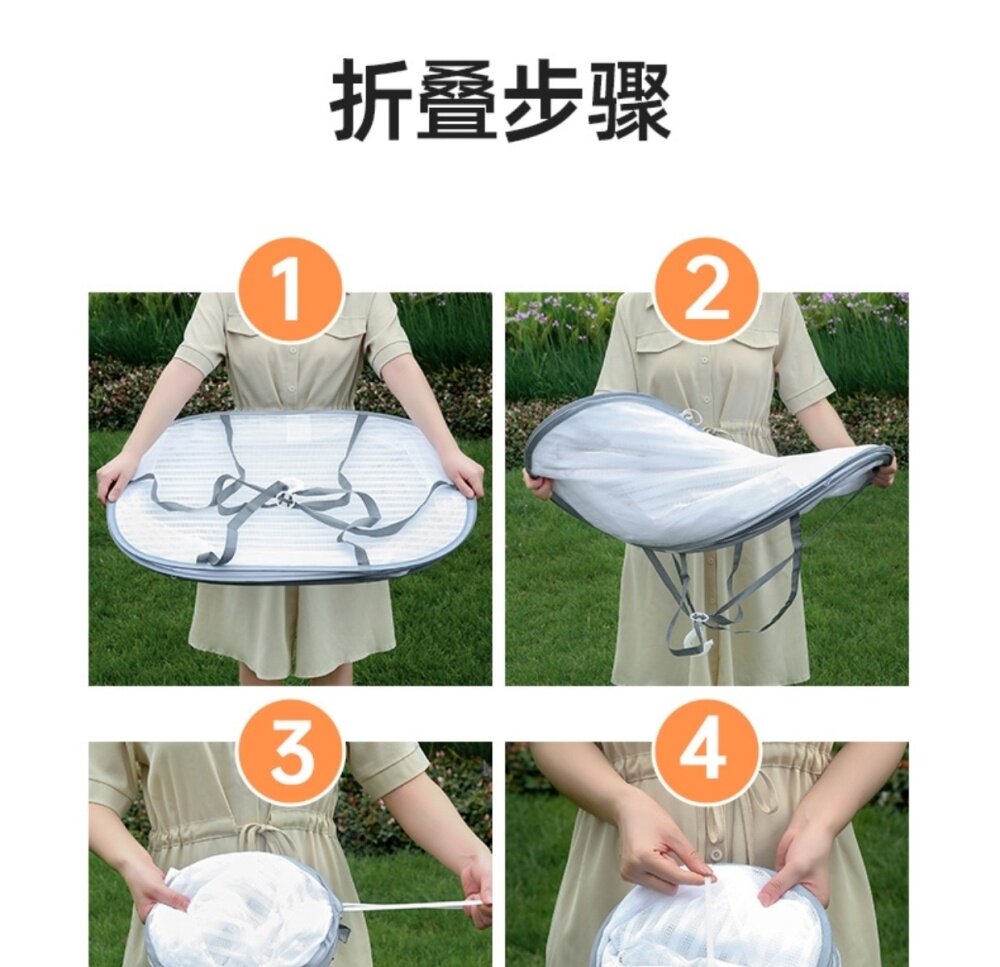 折叠步骤

1

2

3

4