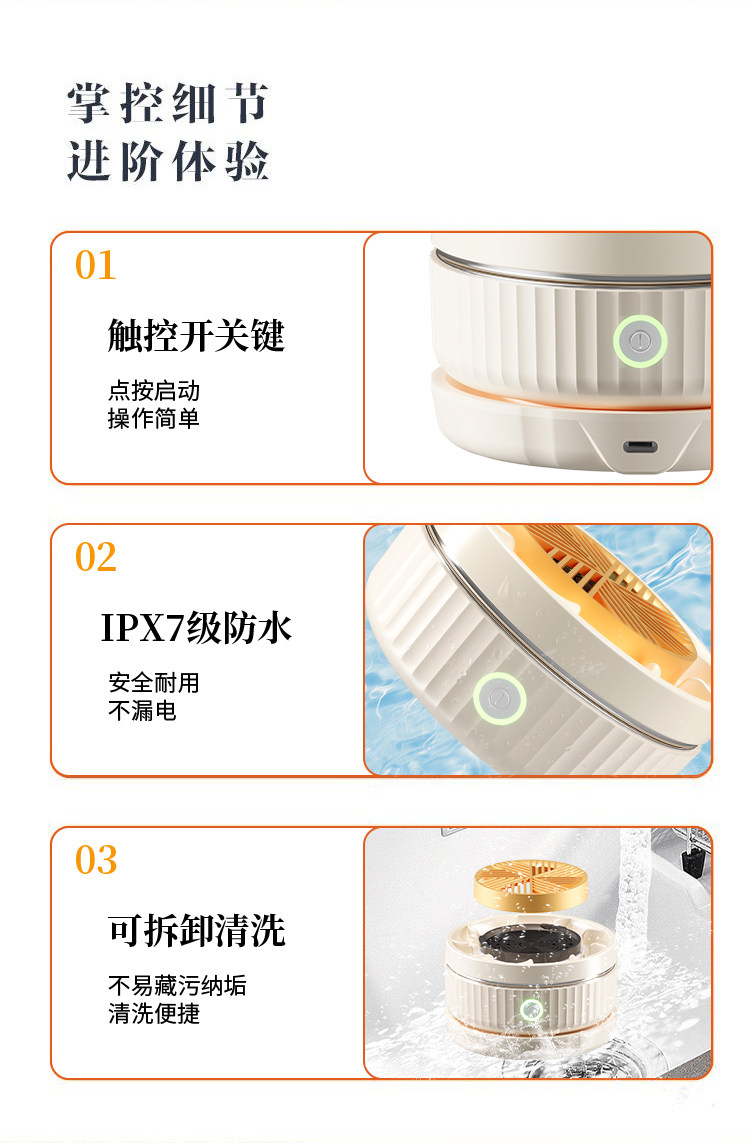 掌控细节
进阶体验

01

触控开关键

点按启动
操作简单

02

IPX7级防水

安全耐用
不漏电

03

可拆卸清洗

不易藏污纳垢
清洗便捷