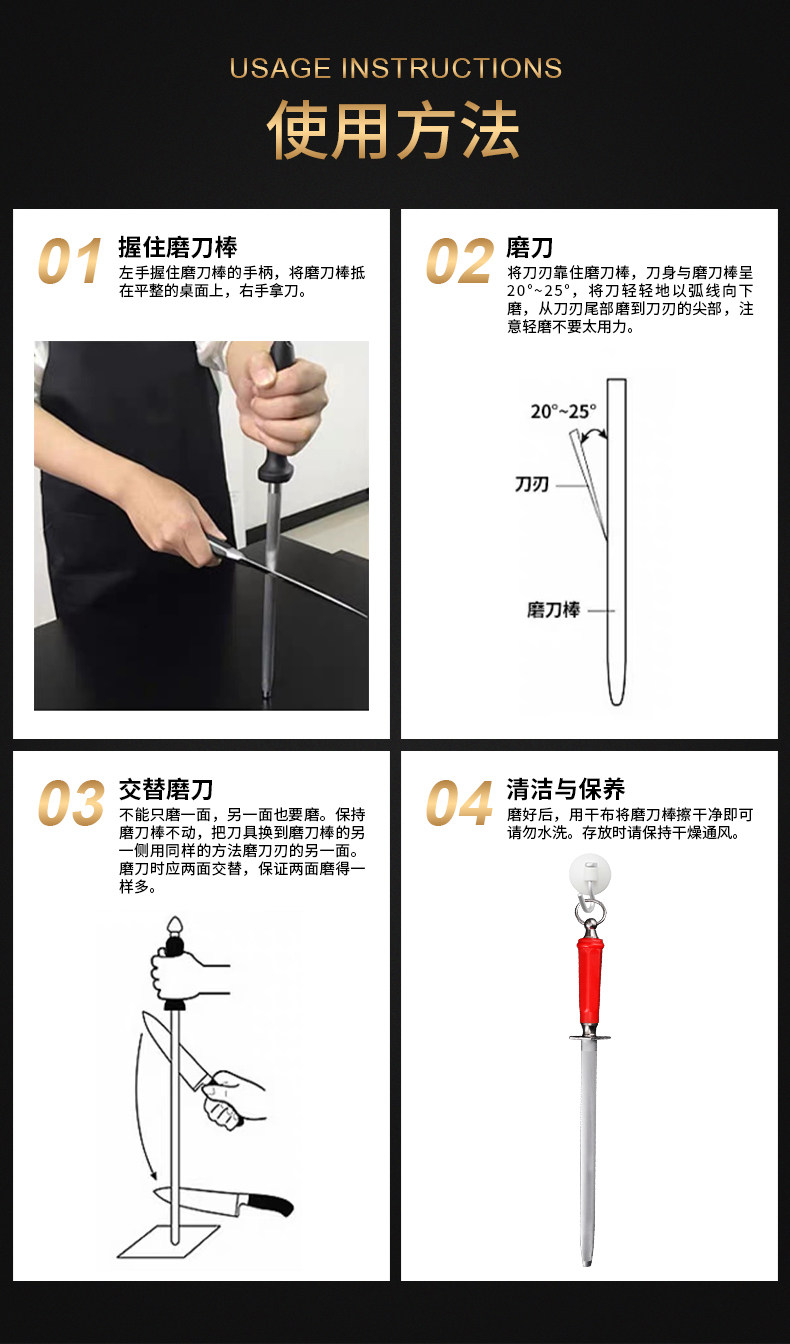 USAGE INSTRUCTIONS
使用方法

01 握住磨刀棒
左手握住磨刀棒的手柄，将磨刀棒抵在平整的桌面上，右手拿刀。

02 磨刀
将刀刃靠住磨刀棒，刀身与磨刀棒呈20°~25°，将刀轻轻地以弧线向下磨，从刀刃尾部磨到刀刃的尖部，注意轻磨不要太用力。

20°~25°
刀刃
磨刀棒

03 交替磨刀
不能只磨一面，另一面也要磨。保持磨刀棒不动，把刀具换到磨刀棒的另一侧用同样的方法磨刀刃的另一面。磨刀时应两面交替，保证两面磨得一样多。

04 清洁与保养
磨好后，用干布将磨刀棒擦干净即可请勿水洗。存放时请保持干燥通风。