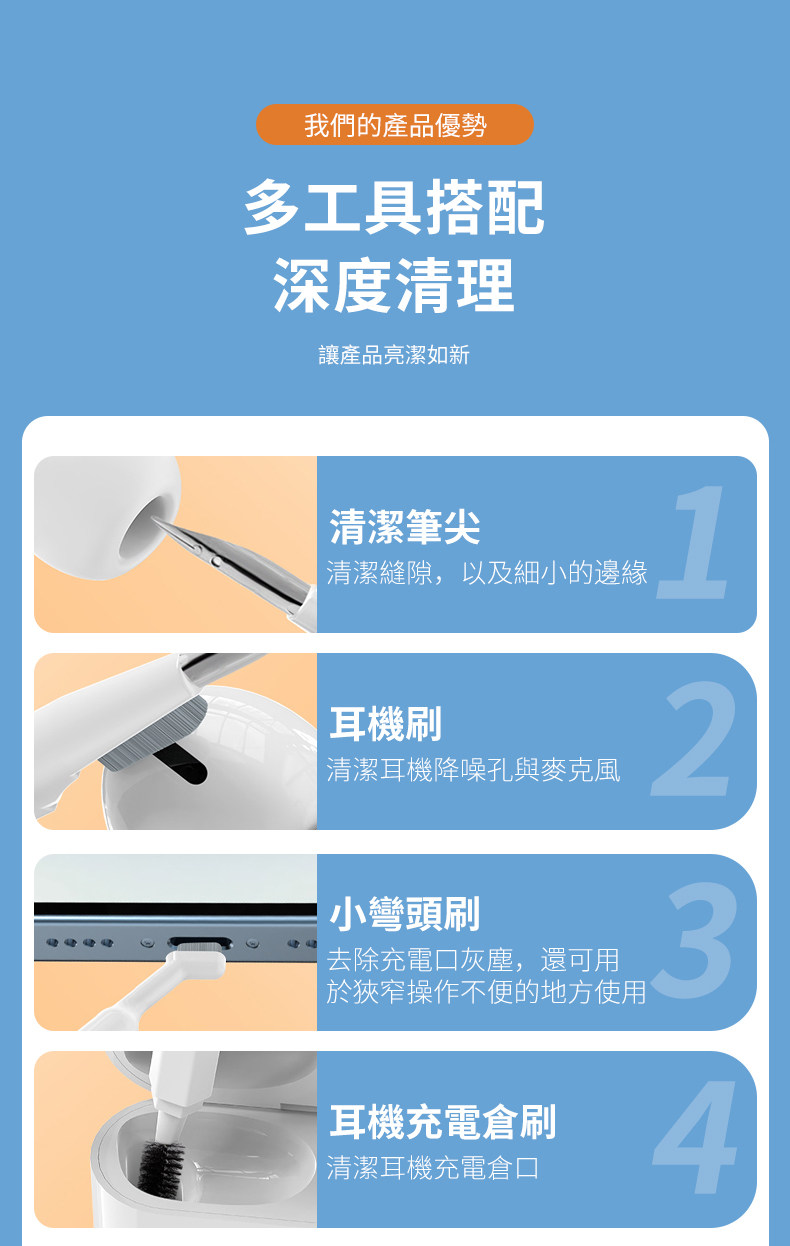 我們的產品優勢

多工具搭配
深度清理

讓產品亮潔如新

清潔筆尖
清潔縫隙，以及細小的邊緣
1

耳機刷
清潔耳機降噪孔與麥克風
2

小彎頭刷
去除充電口灰塵，還可用於狹窄操作不便的地方使用
3

耳機充電倉刷
清潔耳機充電倉口
4