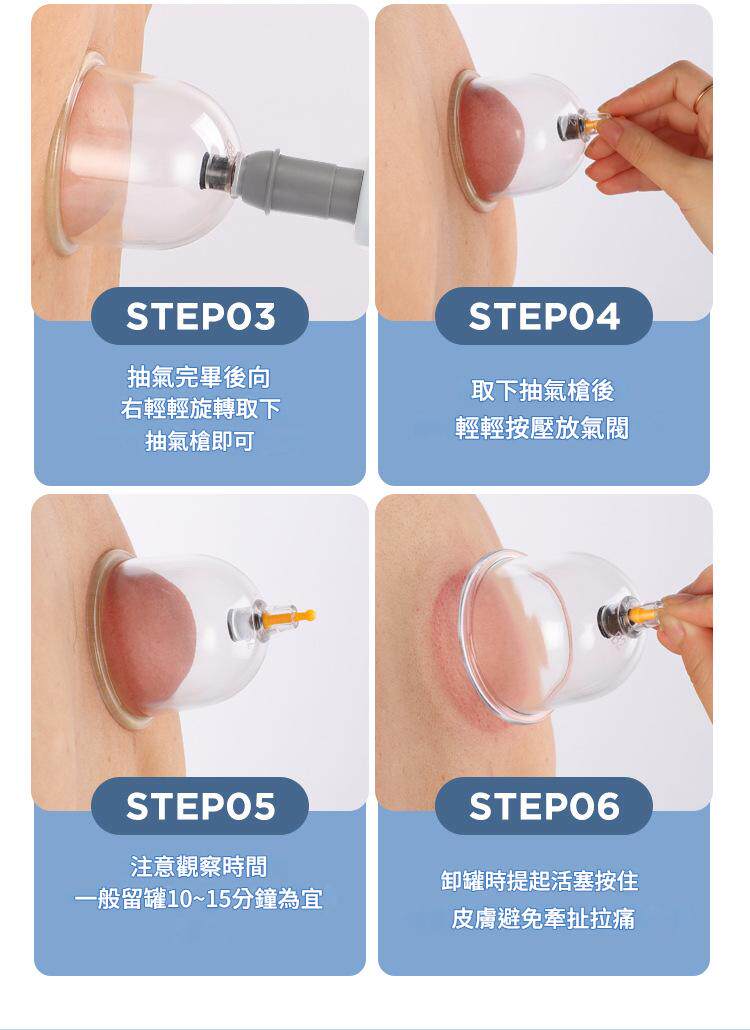 STEP03

抽氣完畢後向
右輕輕旋轉取下
抽氣槍即可

STEP04

取下抽氣槍後
輕輕按壓放氣閥

STEP05

注意觀察時間
一般留罐10~15分鐘為宜

STEP06

卸罐時提起活塞按住
皮膚避免牽扯拉痛